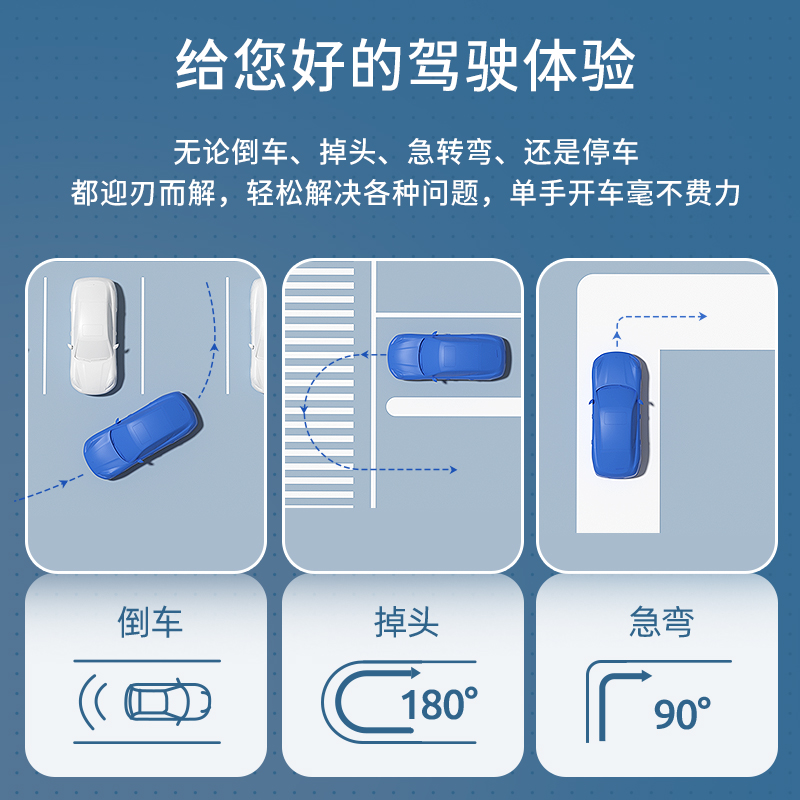 给您好的驾驶体验

无论倒车、掉头、急转弯、还是停车
都迎刃而解，轻松解决各种问题，单手开车毫不费力

倒车

掉头

180°

急弯

90°