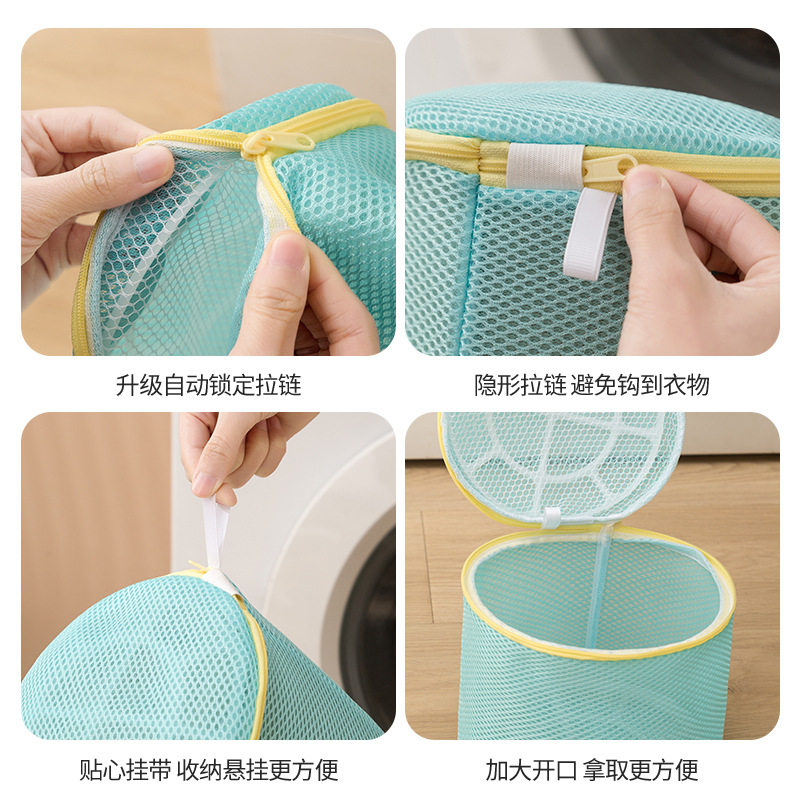 升级自动锁定拉链

隐形拉链 避免钩到衣物

贴心挂带 收纳悬挂更方便

加大开口 拿取更方便