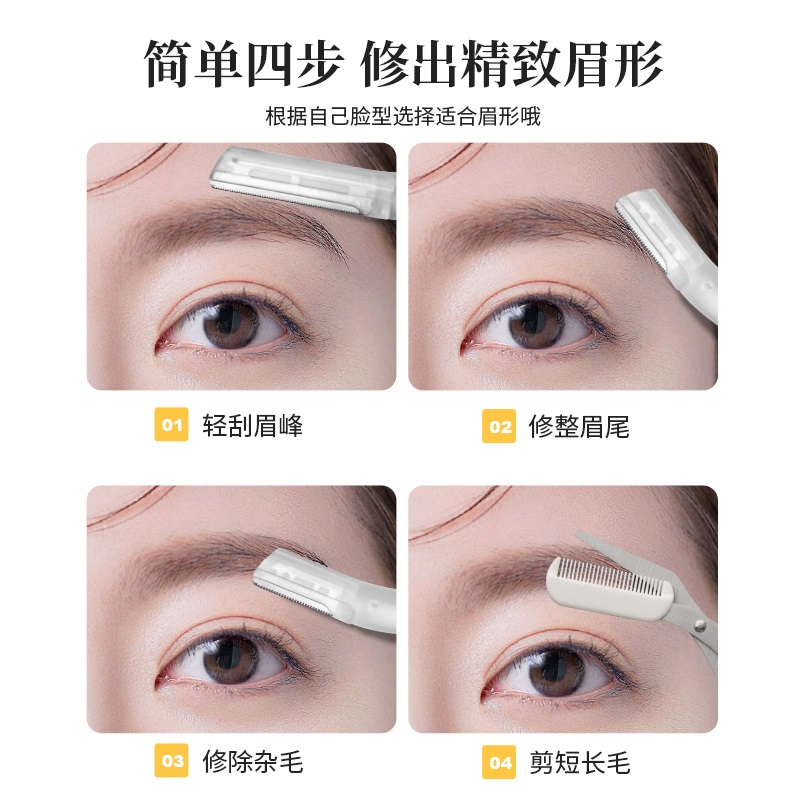 简单四步 修出精致眉形

根据自己脸型选择适合眉形哦

01 轻刮眉峰

02 修整眉尾

03 修除杂毛

04 剪短长毛