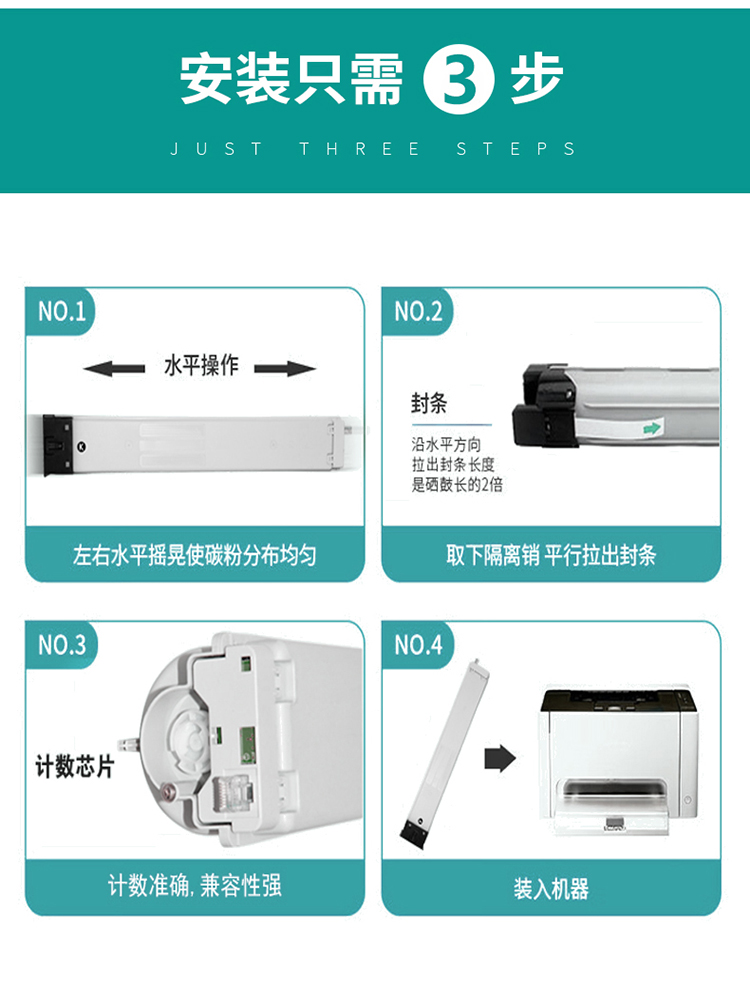 安装只需 3 步

JUST THREE STEPS

NO.1

水平操作

左右水平摇晃使碳粉分布均匀

NO.2

封条

沿水平方向
拉出封条长度
是硒鼓长的2倍

取下隔离销 平行拉出封条

NO.3

计数芯片

计数准确, 兼容性强

NO.4

装入机器