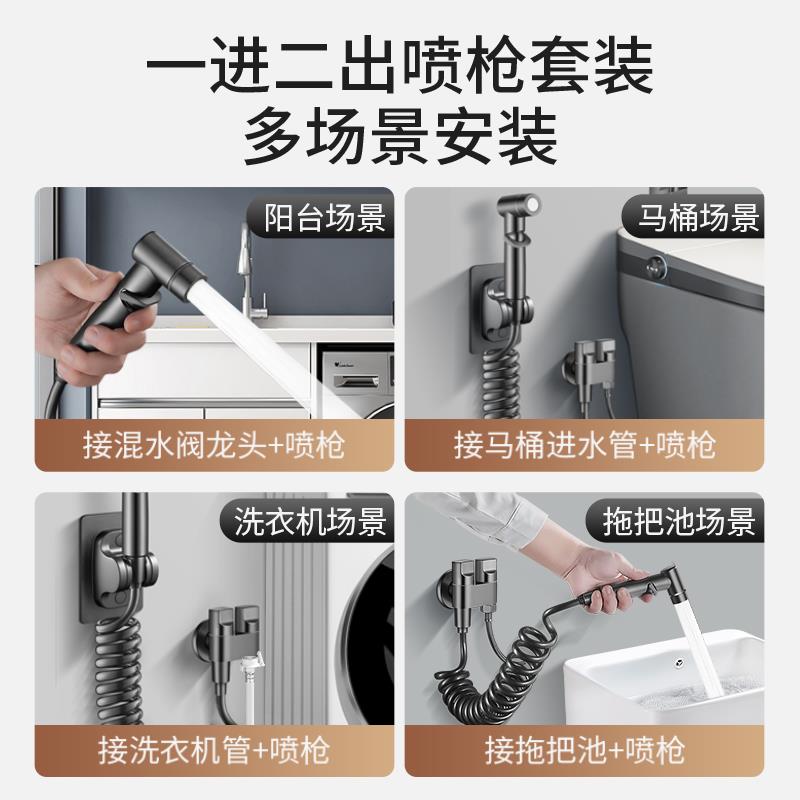 一进二出喷枪套装
多场景安装

阳台场景

接混水阀龙头+喷枪

马桶场景

接马桶进水管+喷枪

洗衣机场景

接洗衣机管+喷枪

拖把池场景

接拖把池+喷枪