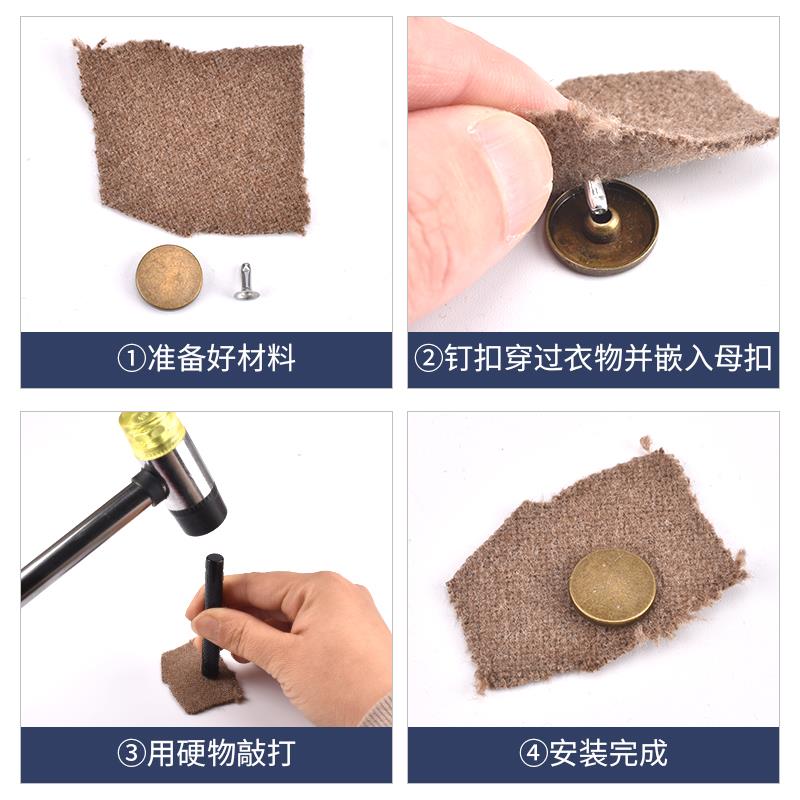 ①准备好材料

②钉扣穿过衣物并嵌入母扣

③用硬物敲打

④安装完成