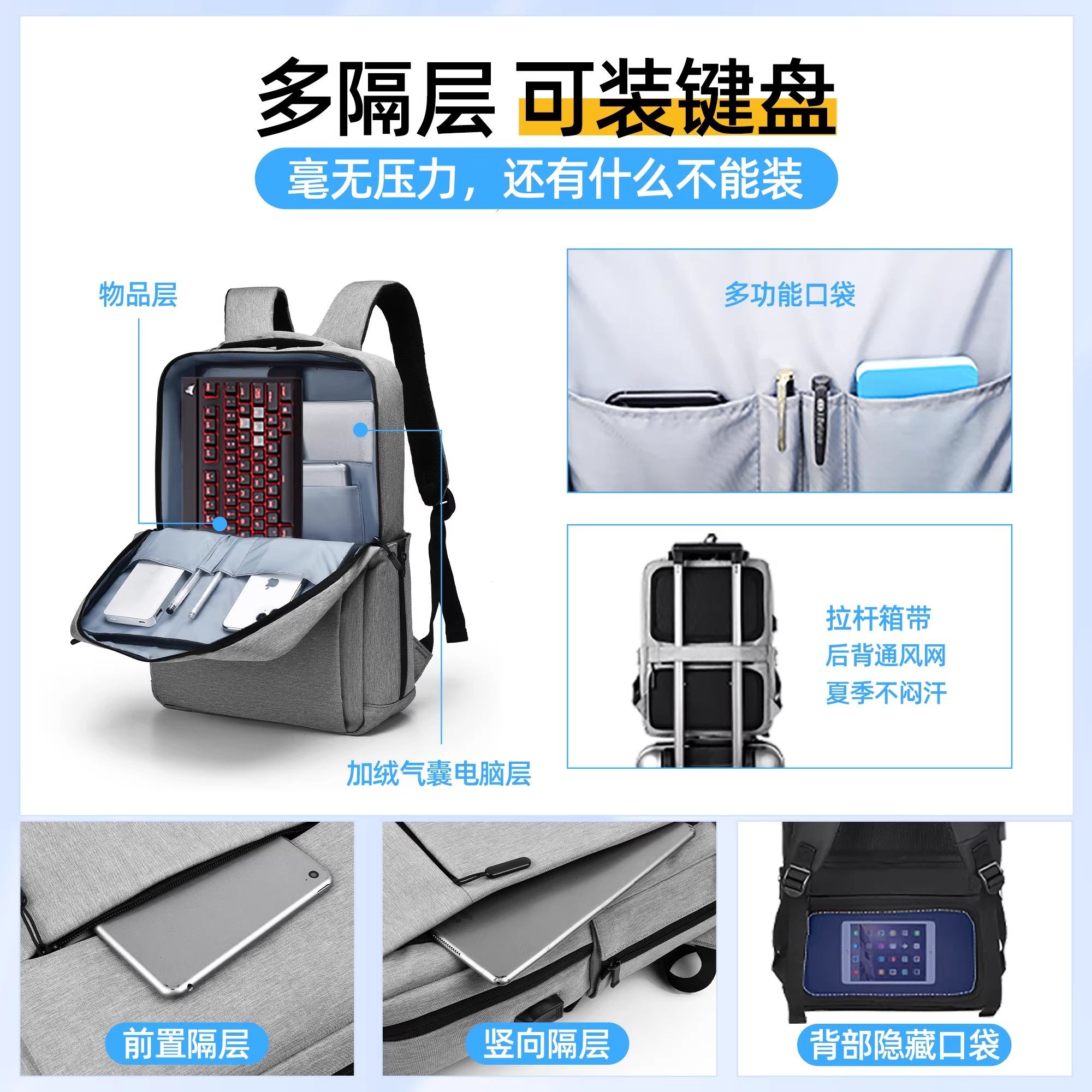 多隔层 可装键盘

毫无压力，还有什么不能装

物品层

加绒气囊电脑层

多功能口袋

拉杆箱带
后背通风网
夏季不闷汗

前置隔层

竖向隔层

背部隐藏口袋