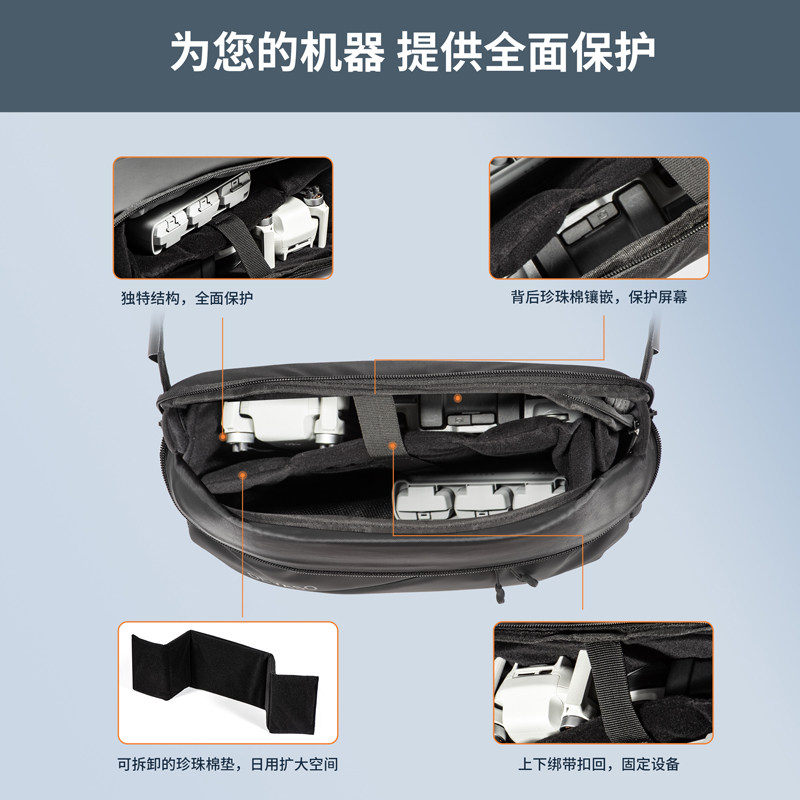 为您的机器 提供全面保护

独特结构，全面保护

背后珍珠棉镶嵌，保护屏幕

可拆卸的珍珠棉垫，日用扩大空间

上下绑带扣回，固定设备