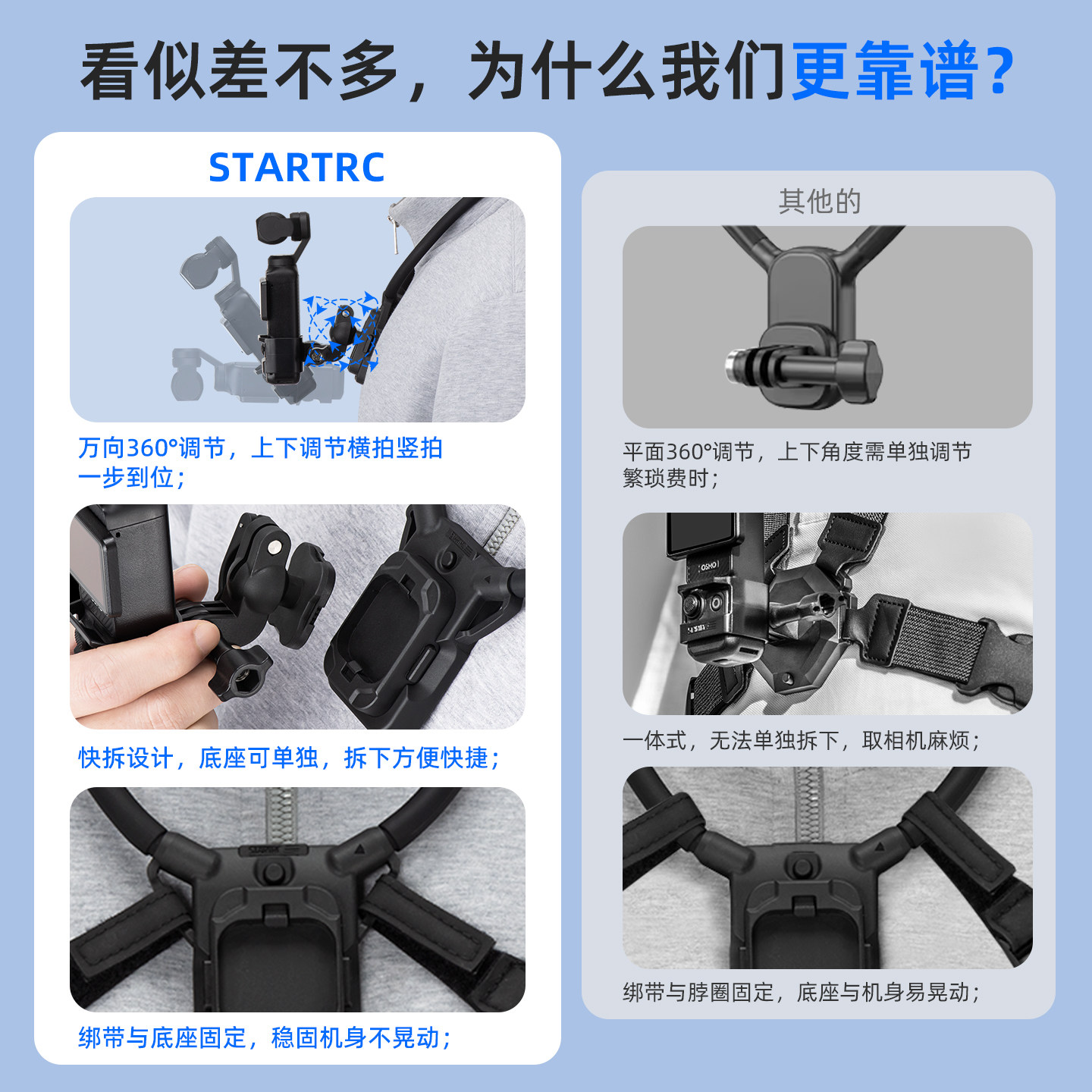 看似差不多，为什么我们更靠谱？

STARTRC

万向360°调节，上下调节横拍竖拍一步到位；

快拆设计，底座可单独，拆下方便快捷；

绑带与底座固定，稳固机身不晃动；

其他的

平面360°调节，上下角度需单独调节繁琐费时；

OSMO

一体式，无法单独拆下，取相机麻烦；

绑带与脖圈固定，底座与机身易晃动；