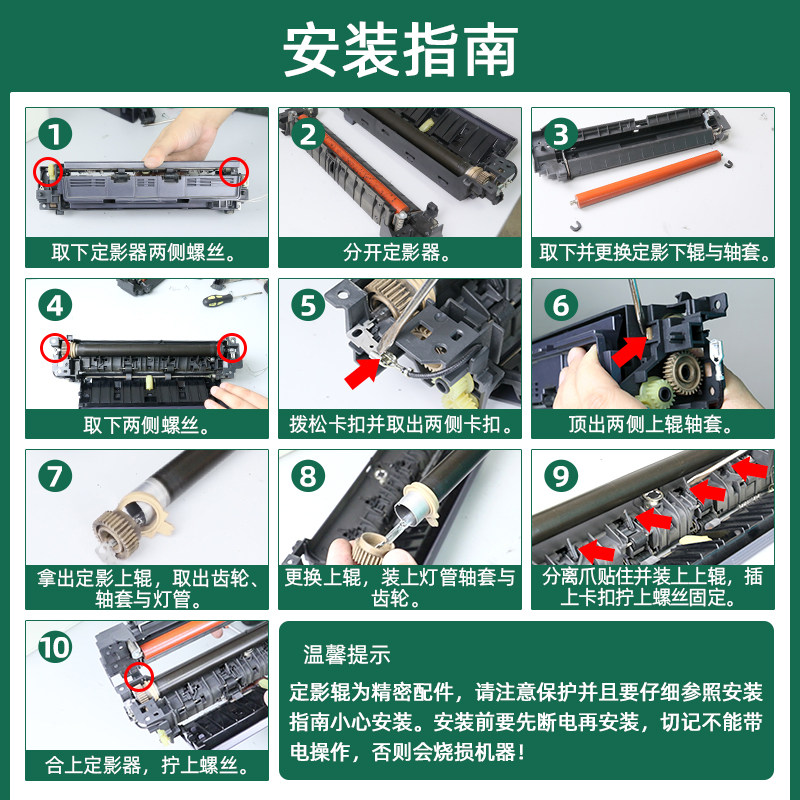 安装指南

1
取下定影器两侧螺丝。

2
分开定影器。

3
取下并更换定影下辊与轴套。

4
取下两侧螺丝。

5
拨松卡扣并取出两侧卡扣。

6
顶出两侧上辊轴套。

7
拿出定影上辊，取出齿轮、轴套与灯管。

8
更换上辊，装上灯管轴套与齿轮。

9
分离爪贴住并装上上辊，插上卡扣拧上螺丝固定。

10
合上定影器，拧上螺丝。

温馨提示
定影辊为精密配件，请注意保护并且要仔细参照安装指南小心安装。安装前要先断电再安装，切记不能带电操作，否则会烧损机器！