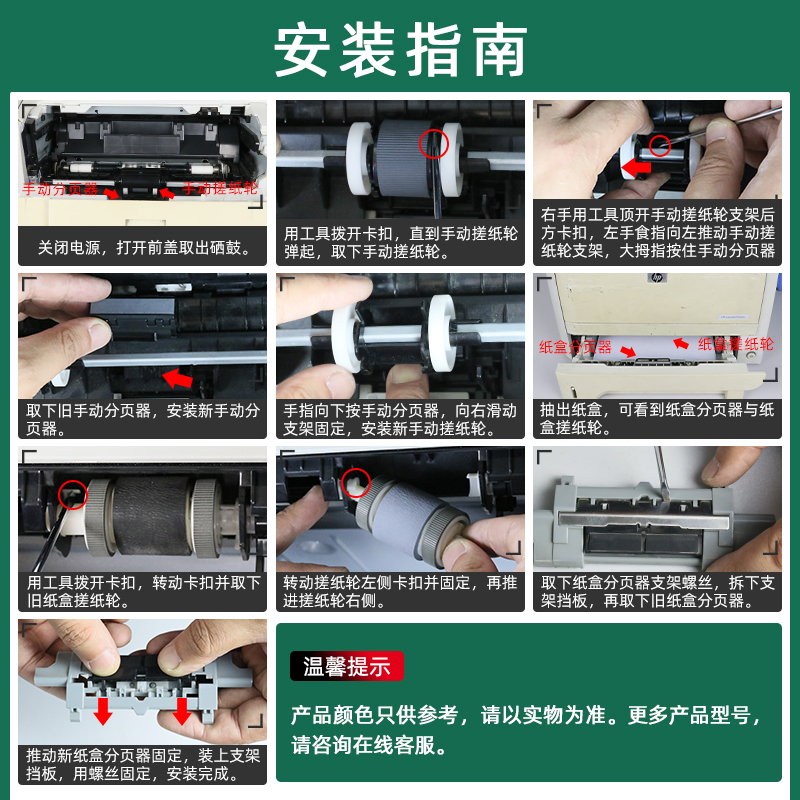 安装指南

手动分页器
手动搓纸轮
关闭电源，打开前盖取出硒鼓。

用工具拨开卡扣，直到手动搓纸轮弹起，取下手动搓纸轮。

右手用工具顶开手动搓纸轮支架后方卡扣，左手食指向左推动手动搓纸轮支架，大拇指按住手动分页器

取下旧手动分页器，安装新手动分页器。

手指向下按手动分页器，向右滑动支架固定，安装新手动搓纸轮。

hp
纸盒分页器
纸盒搓纸轮
抽出纸盒，可看到纸盒分页器与纸盒搓纸轮。

用工具拨开卡扣，转动卡扣并取下旧纸盒搓纸轮。

转动搓纸轮左侧卡扣并固定，再推进搓纸轮右侧。

取下纸盒分页器支架螺丝，拆下支架挡板，再取下旧纸盒分页器。

推动新纸盒分页器固定，装上支架挡板，用螺丝固定，安装完成。

温馨提示
产品颜色只供参考，请以实物为准。更多产品型号，请咨询在线客服。