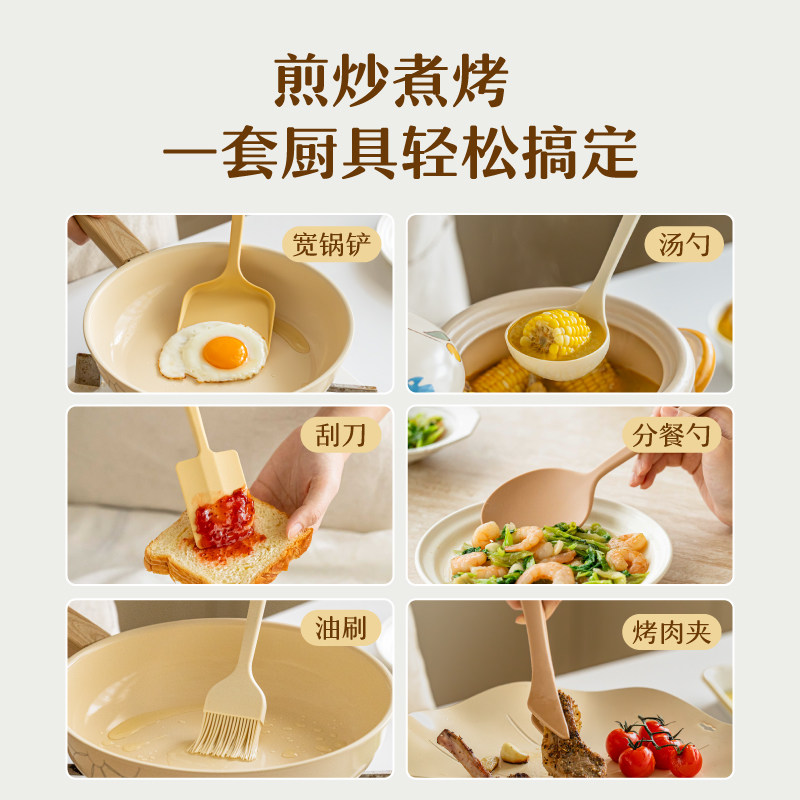 煎炒煮烤
一套厨具轻松搞定

宽锅铲

汤勺

刮刀

分餐勺

油刷

烤肉夹