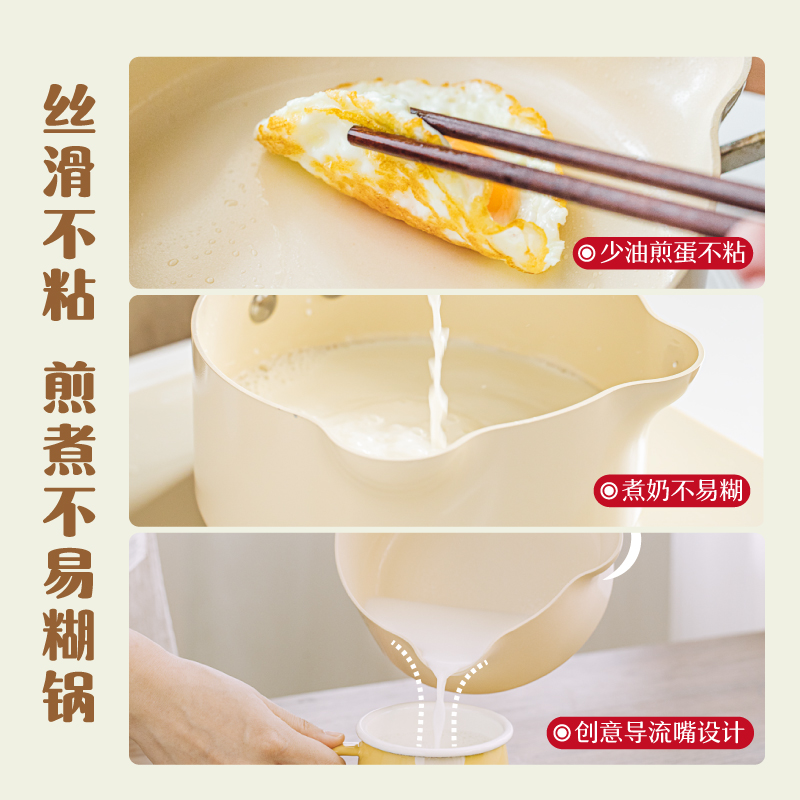 丝滑不粘

煎煮不易糊锅

少油煎蛋不粘

煮奶不易糊

创意导流嘴设计