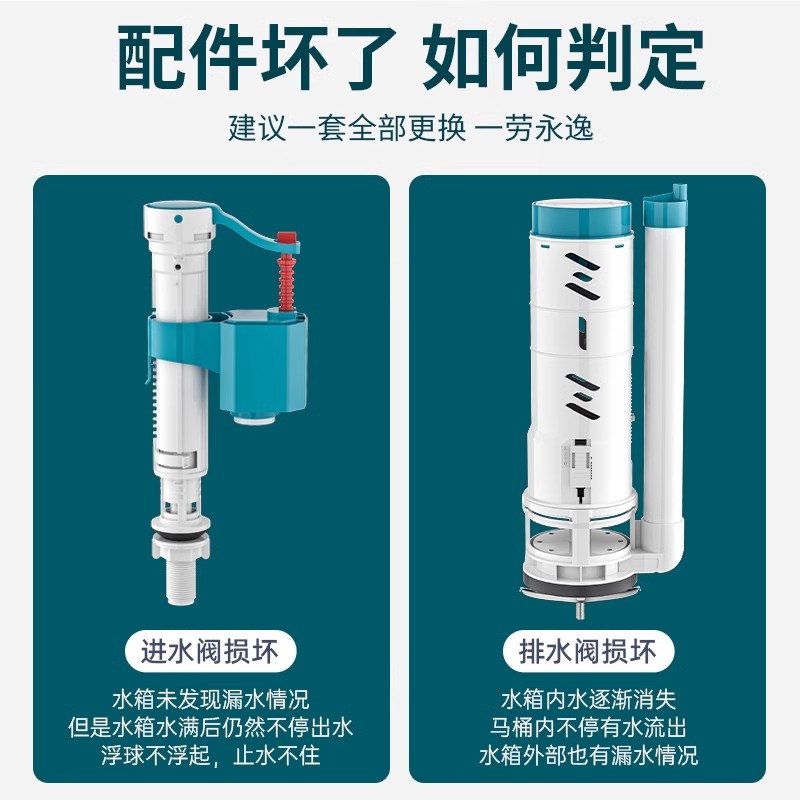 配件坏了 如何判定

建议一套全部更换 一劳永逸

进水阀损坏

水箱未发现漏水情况
但是水箱水满后仍然不停出水
浮球不浮起，止水不住

排水阀损坏

水箱内水逐渐消失
马桶内不停有水流出
水箱外部也有漏水情况