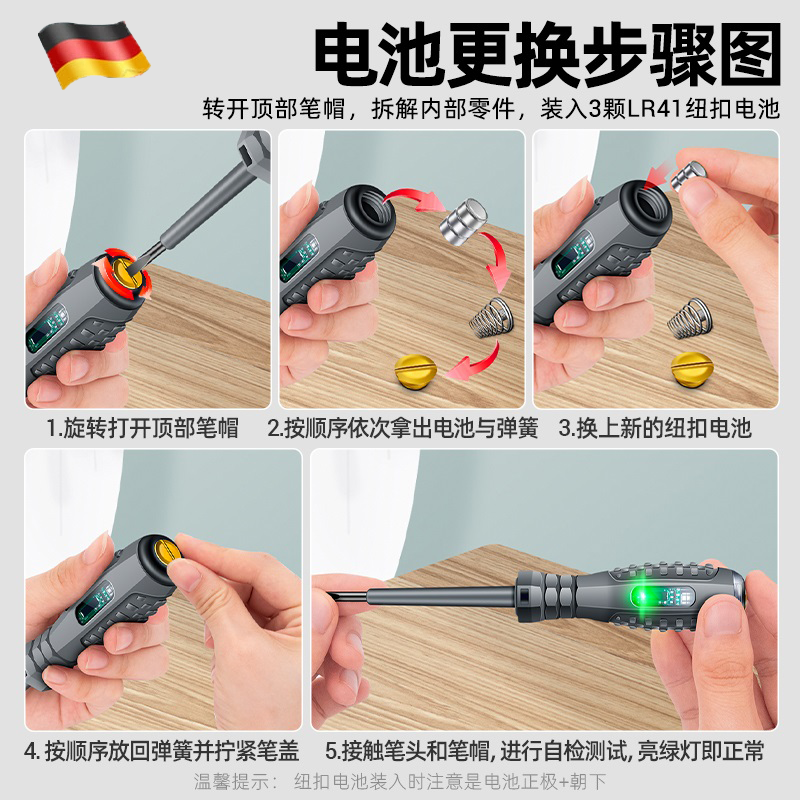 电池更换步骤图

转开顶部笔帽，拆解内部零件，装入3颗LR41纽扣电池

1.旋转打开顶部笔帽

2.按顺序依次拿出电池与弹簧

3.换上新的纽扣电池

4. 按顺序放回弹簧并拧紧笔盖

5.接触笔头和笔帽, 进行自检测试, 亮绿灯即正常

温馨提示： 纽扣电池装入时注意是电池正极+朝下