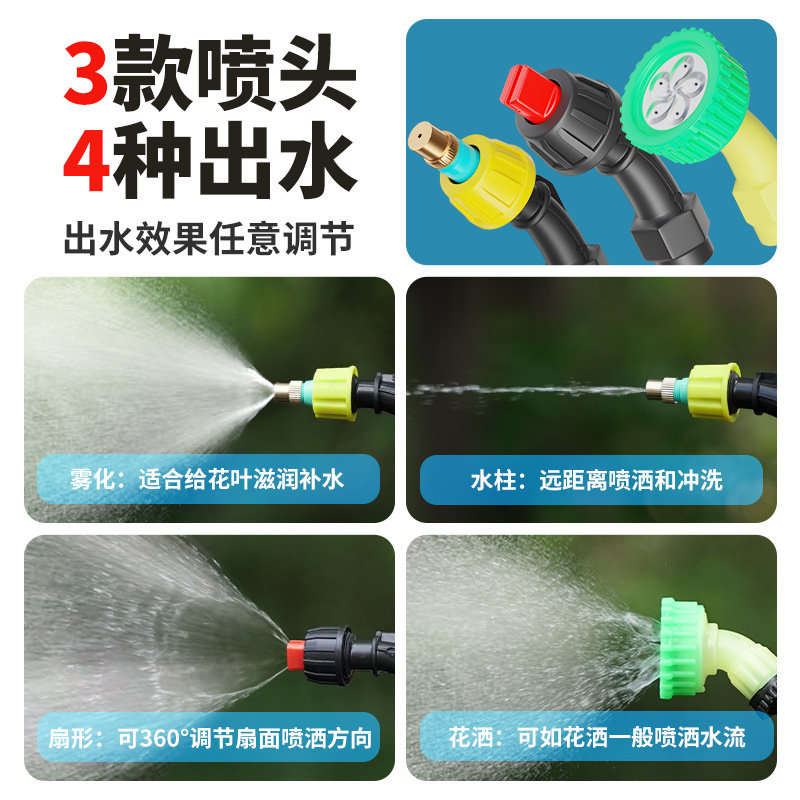 3款喷头
4种出水

出水效果任意调节

雾化：适合给花叶滋润补水

水柱：远距离喷洒和冲洗

扇形：可360°调节扇面喷洒方向

花洒：可如花洒一般喷洒水流