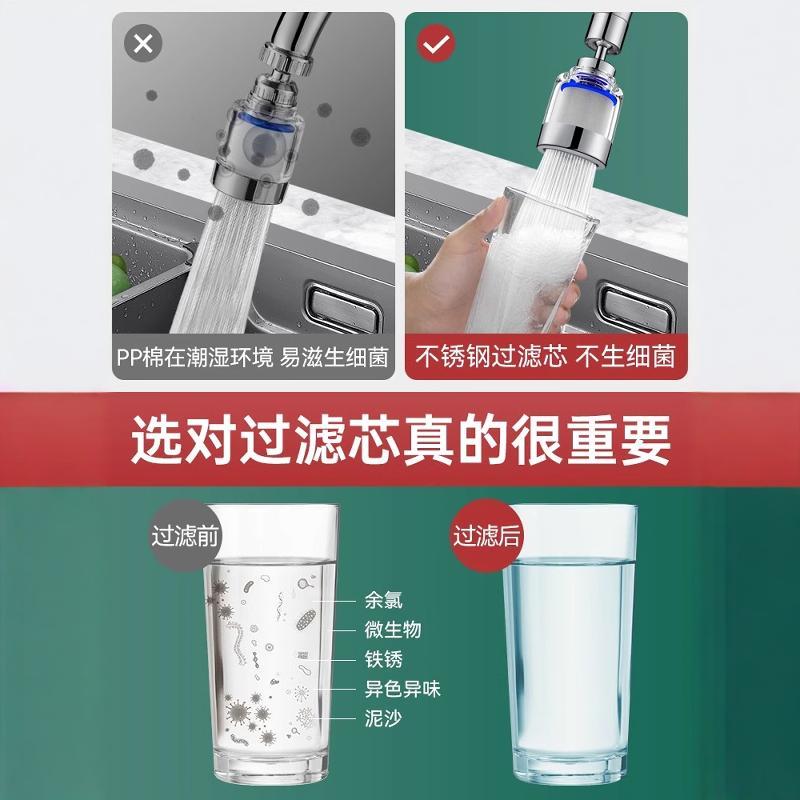 PP棉在潮湿环境 易滋生细菌

不锈钢过滤芯 不生细菌

选对过滤芯真的很重要

过滤前

余氯
微生物
铁锈
异色异味
泥沙

过滤后