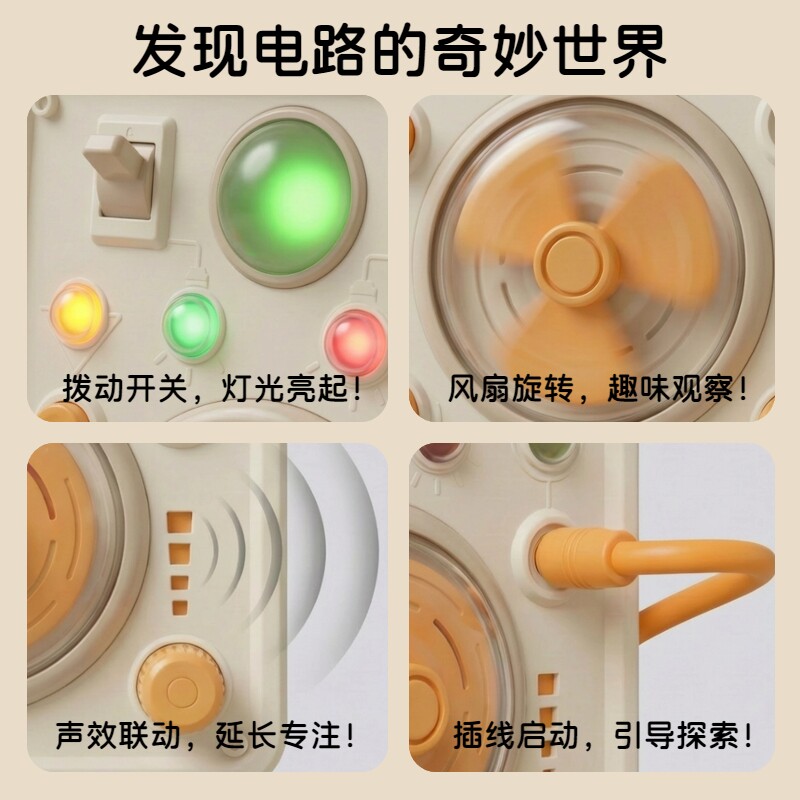 发现电路的奇妙世界

拨动开关，灯光亮起！

风扇旋转，趣味观察！

声效联动，延长专注！

插线启动，引导探索！