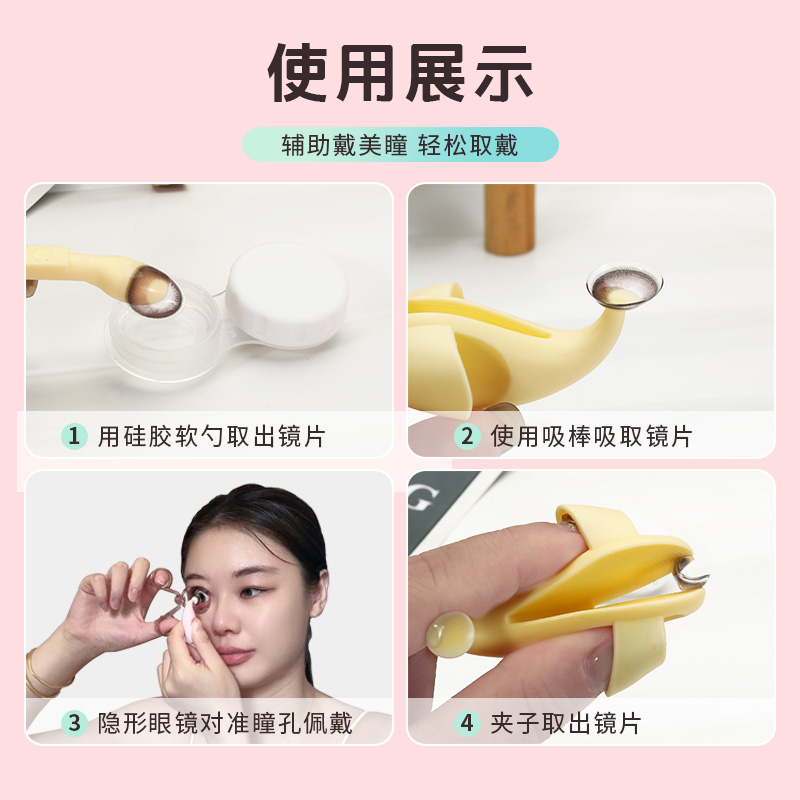 使用展示

辅助戴美瞳 轻松取戴

1 用硅胶软勺取出镜片

2 使用吸棒吸取镜片

3 隐形眼镜对准瞳孔佩戴

4 夹子取出镜片