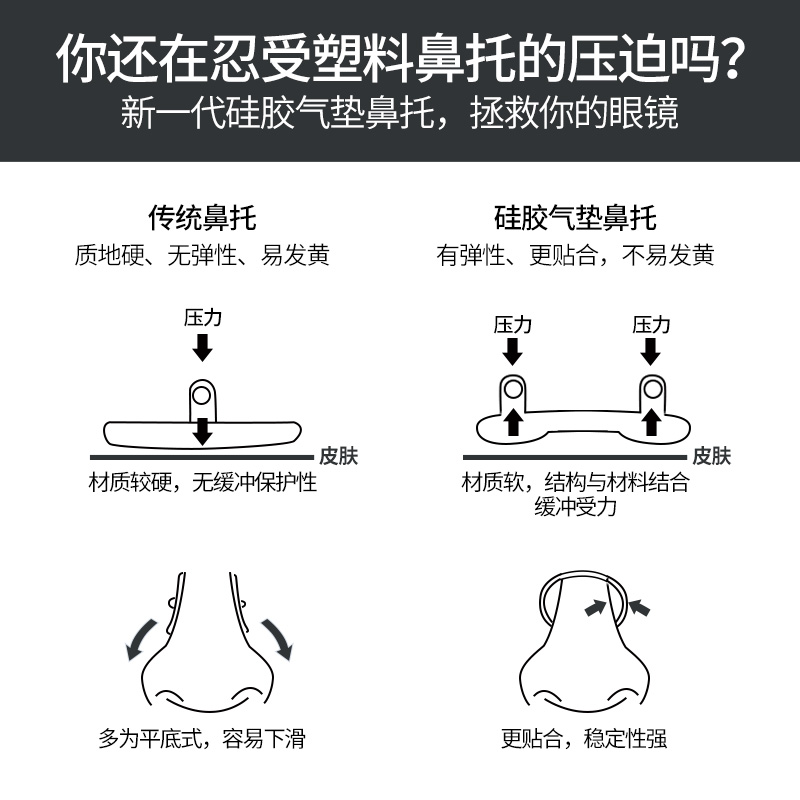 你还在忍受塑料鼻托的压迫吗?
新一代硅胶气垫鼻托，拯救你的眼镜

传统鼻托
质地硬、无弹性、易发黄

压力

皮肤

材质较硬，无缓冲保护性

多为平底式，容易下滑

硅胶气垫鼻托
有弹性、更贴合，不易发黄

压力

压力

皮肤

材质软，结构与材料结合缓冲受力

更贴合，稳定性强