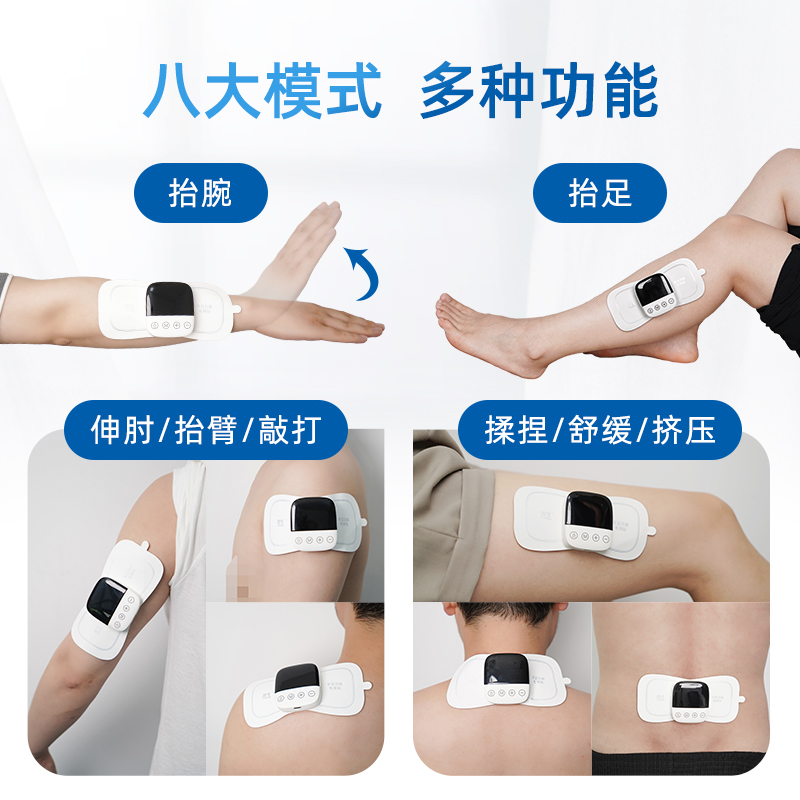 八大模式 多种功能

抬腕

抬足

伸肘/抬臂/敲打

揉捏/舒缓/挤压