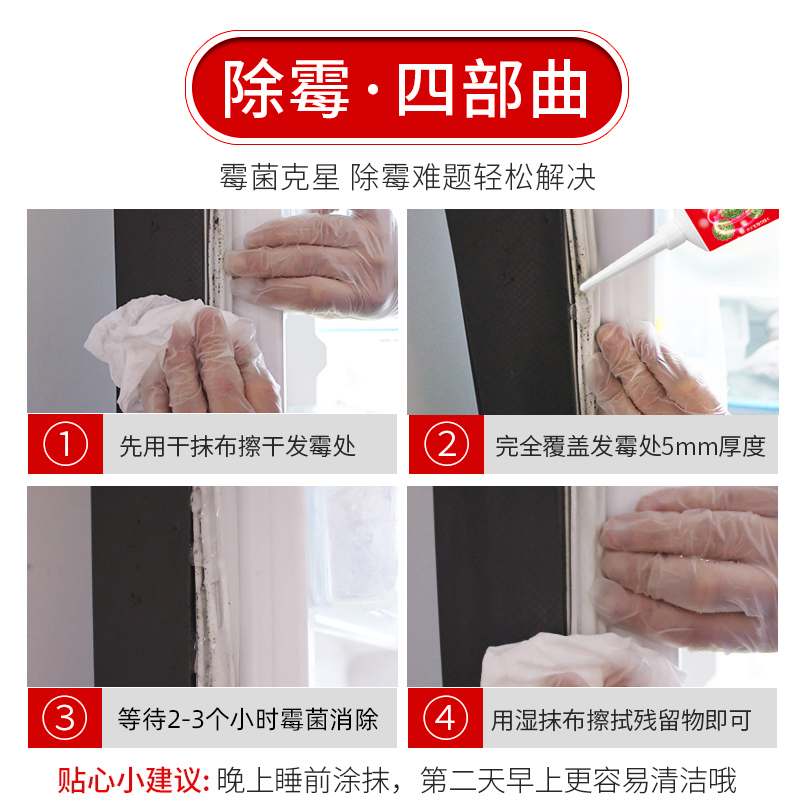 除霉·四部曲

霉菌克星 除霉难题轻松解决

① 先用干抹布擦干发霉处

② 完全覆盖发霉处5mm厚度

③ 等待2-3个小时霉菌消除

④ 用湿抹布擦拭残留物即可

贴心小建议: 晚上睡前涂抹，第二天早上更容易清洁哦