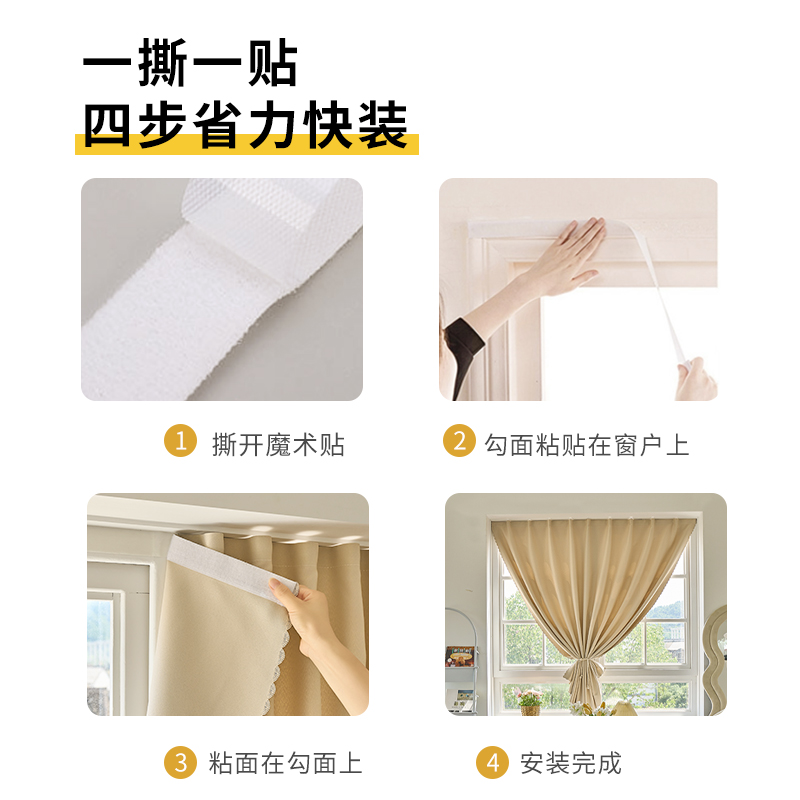 一撕一贴
四步省力快装

1 撕开魔术贴

2 勾面粘贴在窗户上

3 粘面在勾面上

4 安装完成