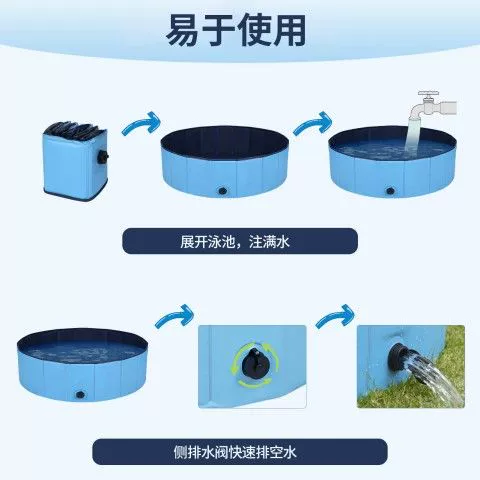 易于使用

展开泳池，注满水

侧排水阀快速排空水