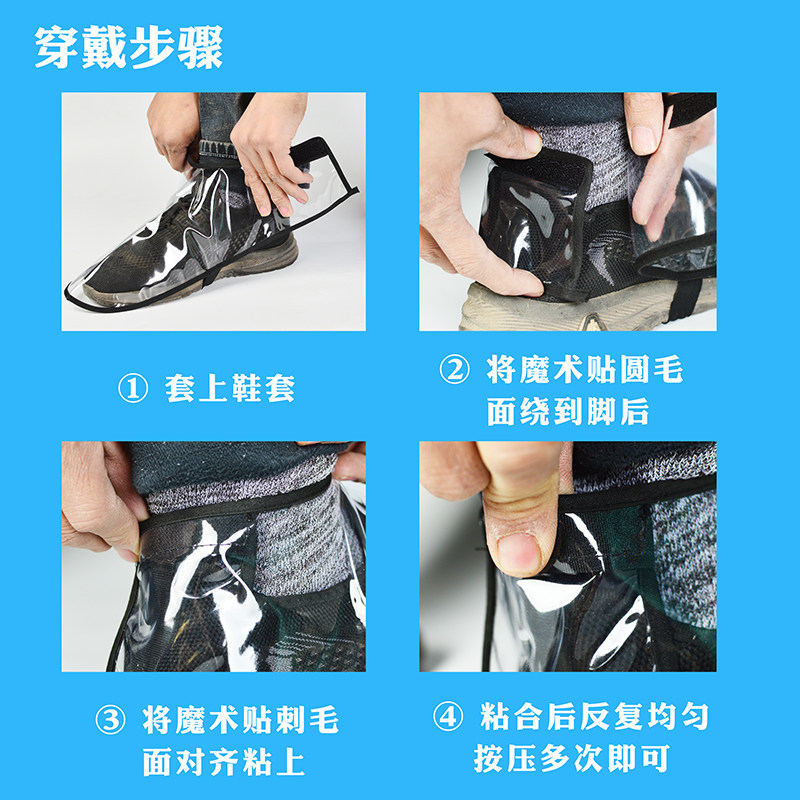 穿戴步骤

① 套上鞋套

② 将魔术贴圆毛面绕到脚后

③ 将魔术贴刺毛面对齐粘上

④ 粘合后反复均匀按压多次即可