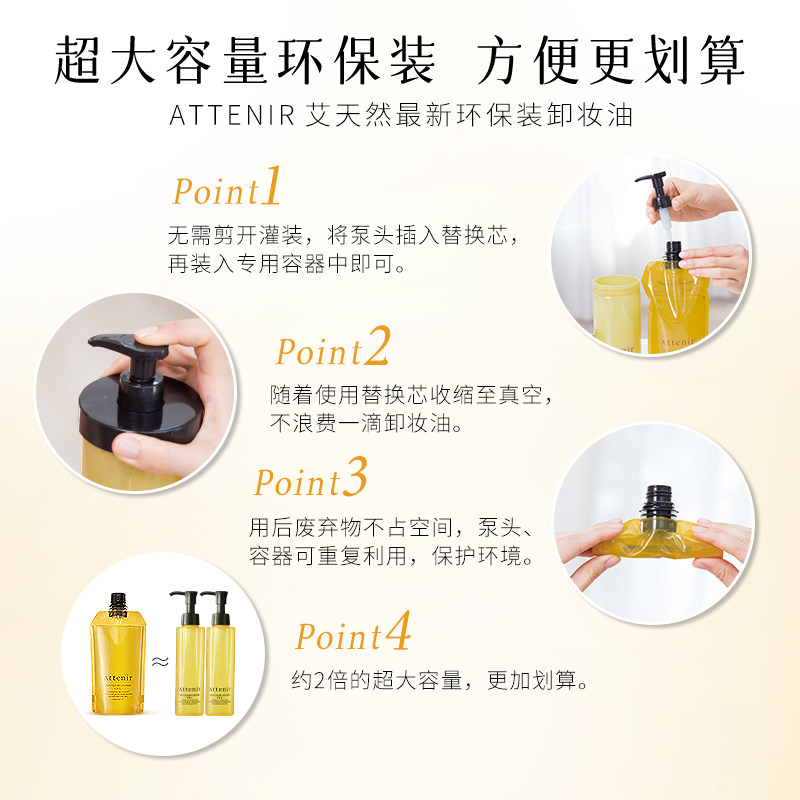 超大容量环保装 方便更划算

ATTENIR 艾天然最新环保装卸妆油

Point1

无需剪开灌装，将泵头插入替换芯，再装入专用容器中即可。

Attenir

Point2

随着使用替换芯收缩至真空，不浪费一滴卸妆油。

Point3

用后废弃物不占空间，泵头、容器可重复利用，保护环境。

Attenir

≈

Attenir

Point4

约2倍的超大容量，更加划算。