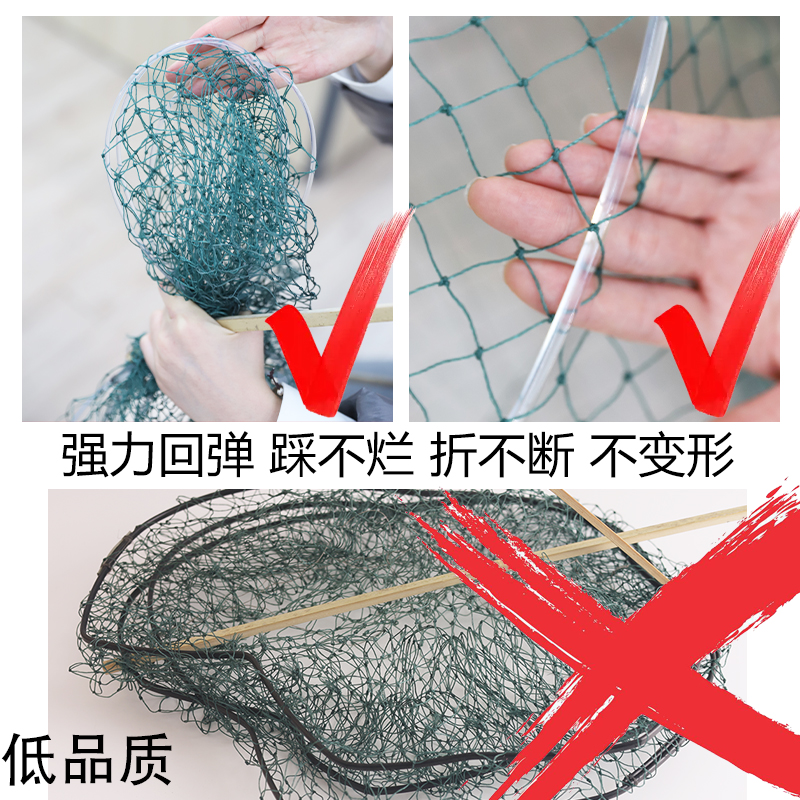 强力回弹 踩不烂 折不断 不变形

低品质