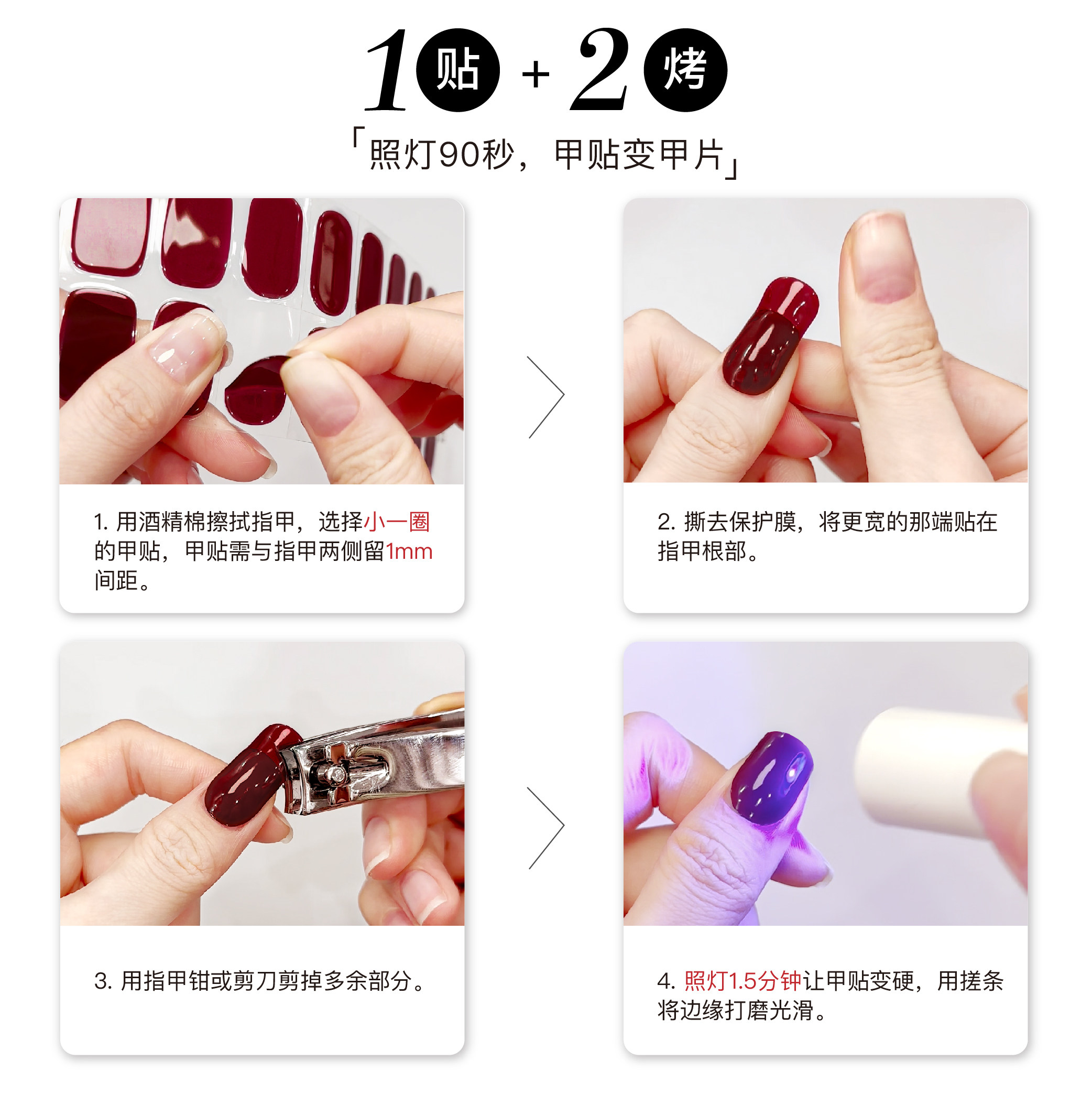 1 贴 + 2 烤

「照灯90秒，甲贴变甲片」

1. 用酒精棉擦拭指甲，选择小一圈的甲贴，甲贴需与指甲两侧留1mm间距。

2. 撕去保护膜，将更宽的那端贴在指甲根部。

3. 用指甲钳或剪刀剪掉多余部分。

4. 照灯1.5分钟让甲贴变硬，用搓条将边缘打磨光滑。