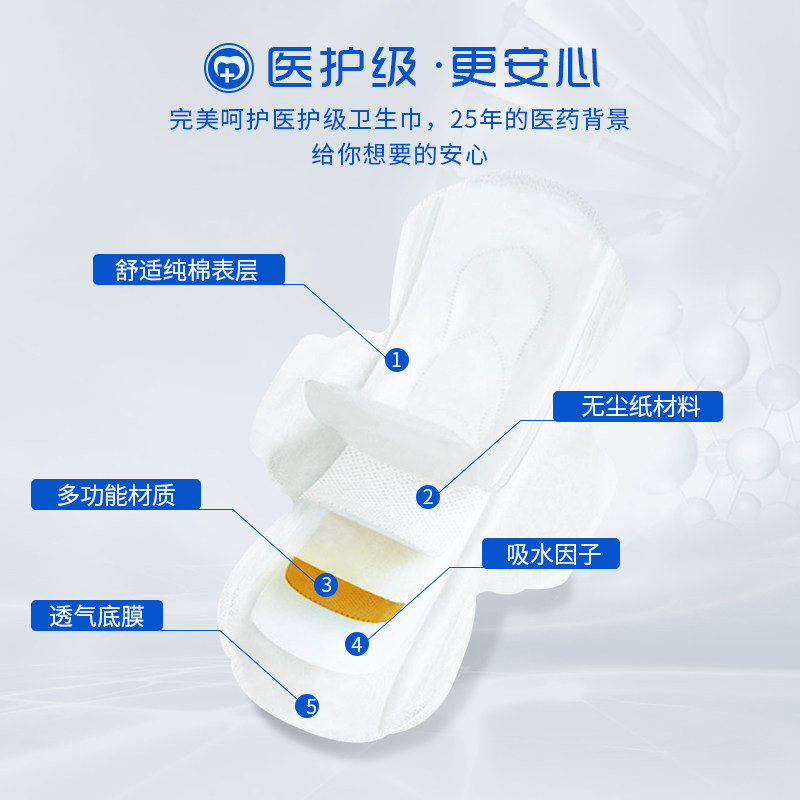 医护级·更安心

完美呵护医护级卫生巾，25年的医药背景
给你想要的安心

舒适纯棉表层

1

无尘纸材料

2

多功能材质

3

吸水因子

4

透气底膜

5