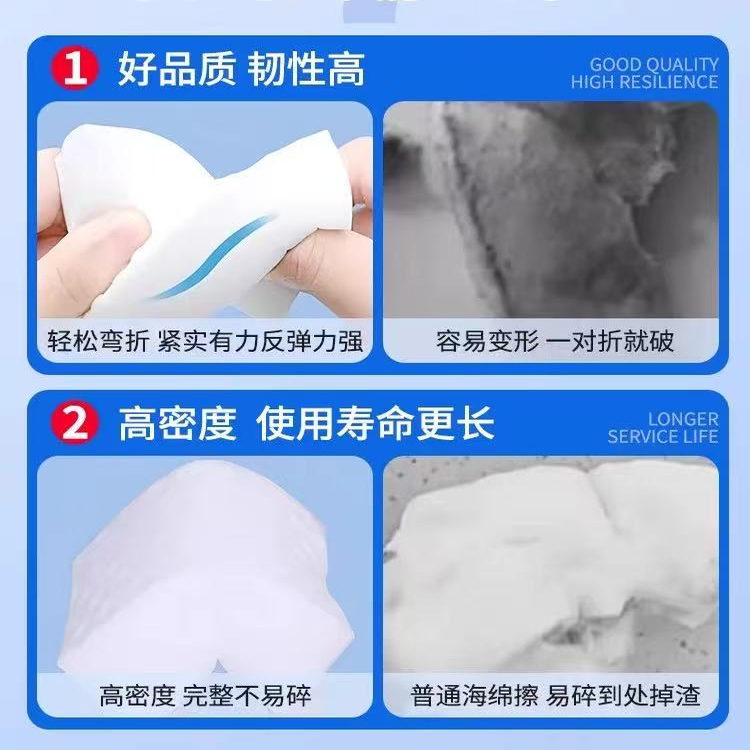 1 好品质 韧性高

GOOD QUALITY HIGH RESILIENCE

轻松弯折 紧实有力反弹力强

容易变形 一对折就破

2 高密度 使用寿命更长

LONGER SERVICE LIFE

高密度 完整不易碎

普通海绵擦 易碎到处掉渣