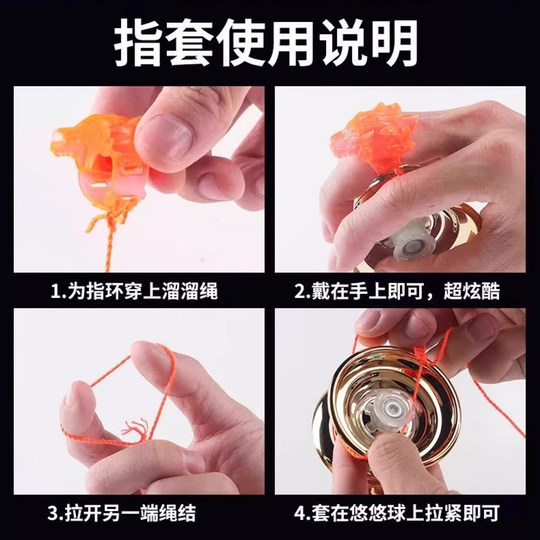 指套使用说明

1.为指环穿上溜溜绳

2.戴在手上即可，超炫酷

3.拉开另一端绳结

4.套在悠悠球上拉紧即可