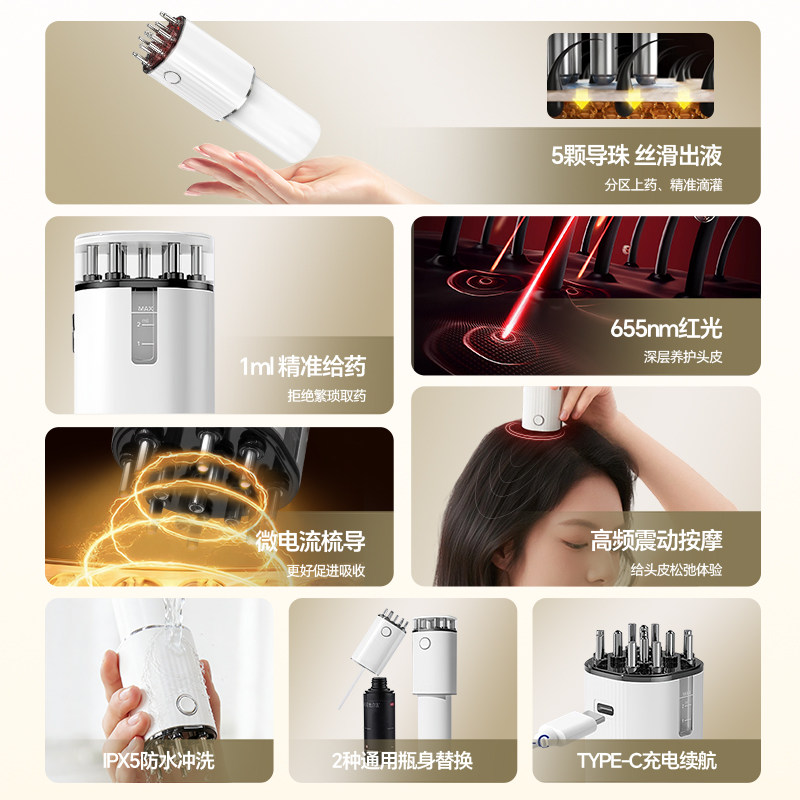 5颗导珠 丝滑出液
分区上药、精准滴灌

MAX
2 ml
1

1ml 精准给药
拒绝繁琐取药

655nm红光
深层养护头皮

微电流梳导
更好促进吸收

高频震动按摩
给头皮松弛体验

IPX5防水冲洗

2种通用瓶身替换

TYPE-C充电续航