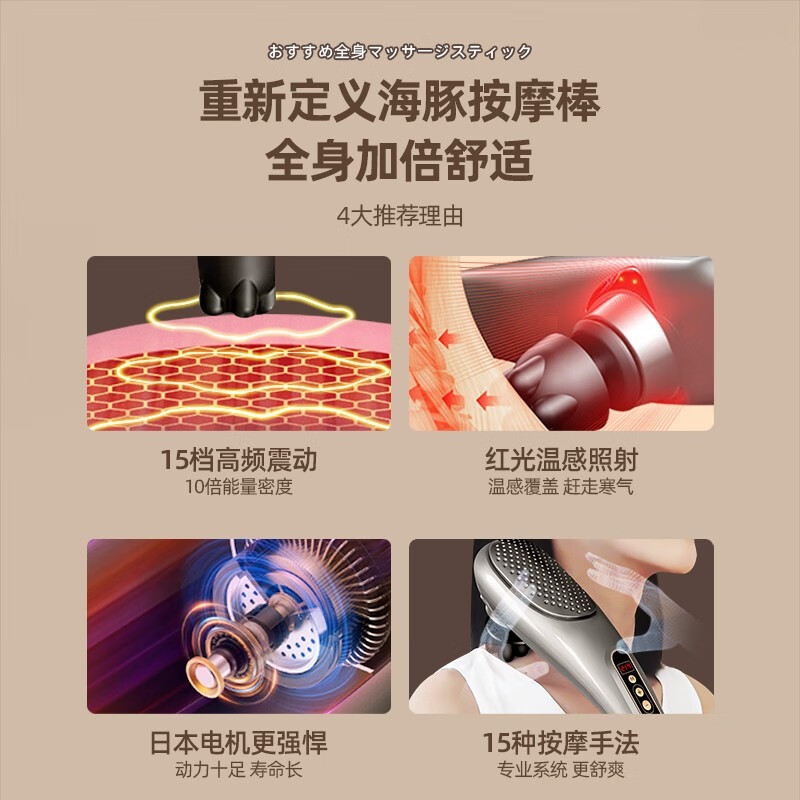 おすすめ全身マッサージスティック

重新定义海豚按摩棒
全身加倍舒适

4大推荐理由

15档高频震动
10倍能量密度

红光温感照射
温感覆盖 赶走寒气

日本电机更强悍
动力十足 寿命长

15种按摩手法
专业系统 更舒爽