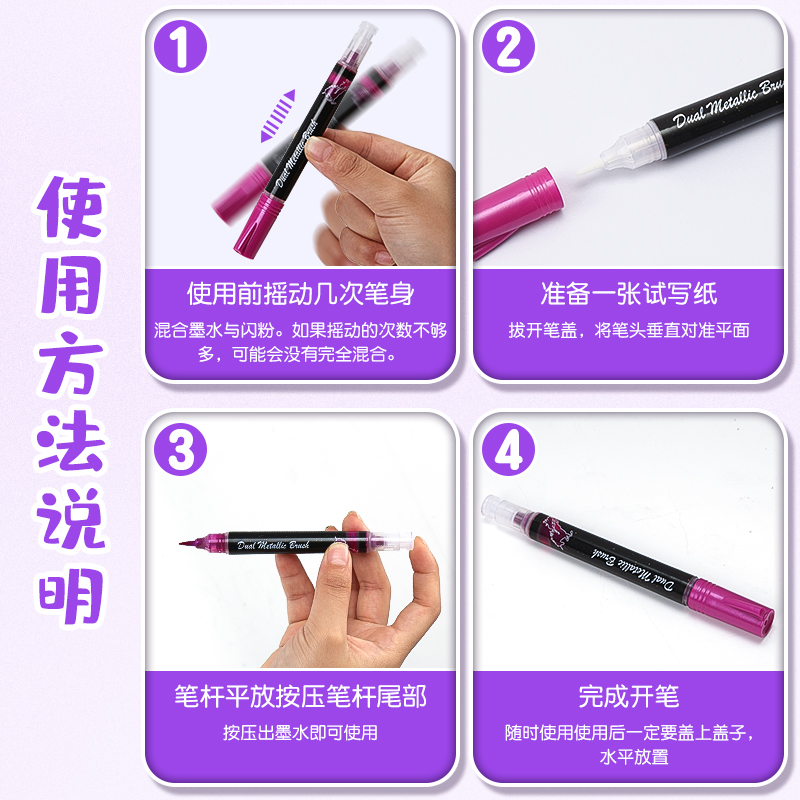 使用方法说明

1
Dual Metallic Brush
使用前摇动几次笔身
混合墨水与闪粉。如果摇动的次数不够多，可能会没有完全混合。

2
Dual Metallic Brush
准备一张试写纸
拔开笔盖，将笔头垂直对准平面

3
Dual Metallic Brush
笔杆平放按压笔杆尾部
按压出墨水即可使用

4
Dual Metallic Brush
完成开笔
随时使用使用后一定要盖上盖子，水平放置