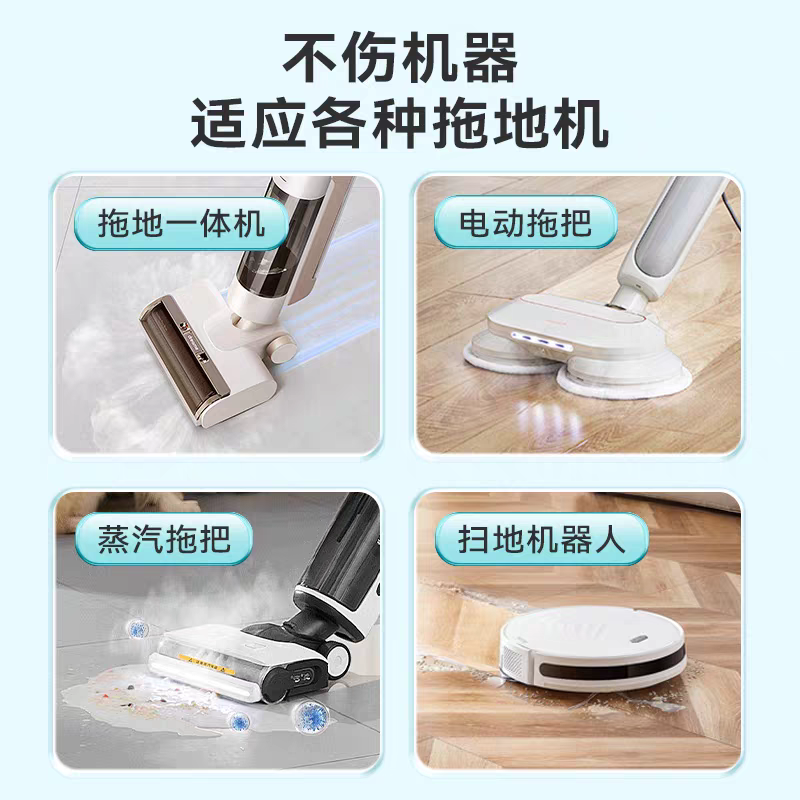 不伤机器
适应各种拖地机

拖地一体机

电动拖把

蒸汽拖把

扫地机器人