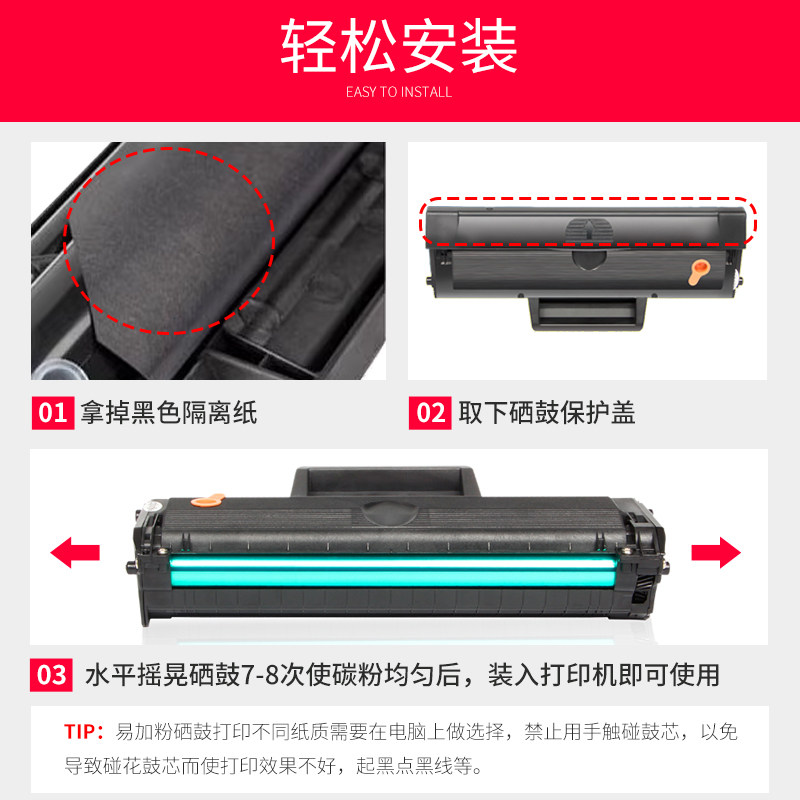 轻松安装
EASY TO INSTALL

01 拿掉黑色隔离纸

02 取下硒鼓保护盖

03 水平摇晃硒鼓7-8次使碳粉均匀后，装入打印机即可使用

TIP：易加粉硒鼓打印不同纸质需要在电脑上做选择，禁止用手触碰鼓芯，以免导致碰花鼓芯而使打印效果不好，起黑点黑线等。