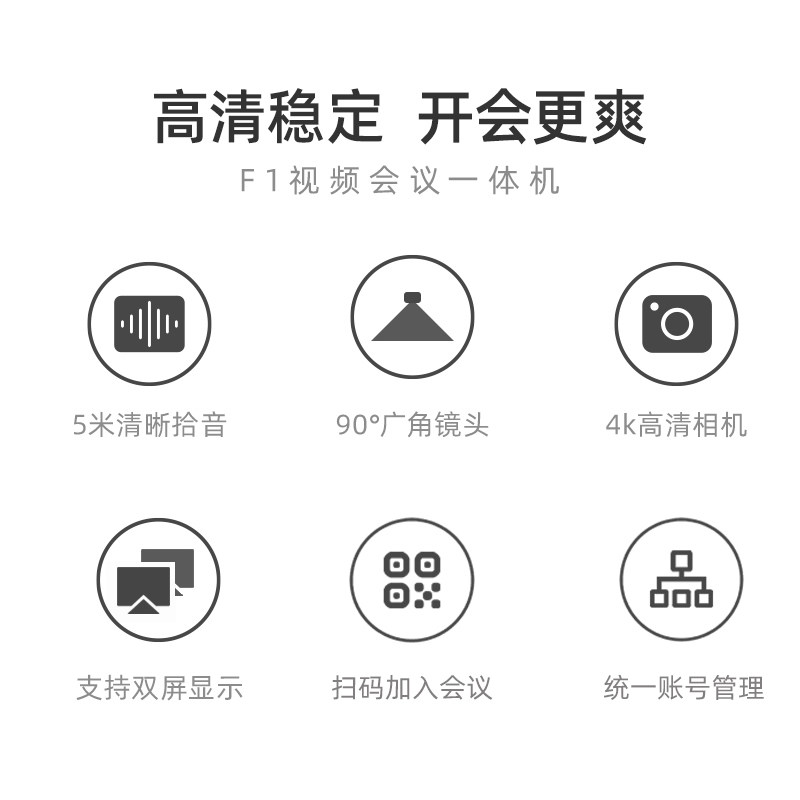 高清稳定 开会更爽

F1视频会议一体机

5米清晰拾音

90°广角镜头

4k高清相机

支持双屏显示

扫码加入会议

统一账号管理