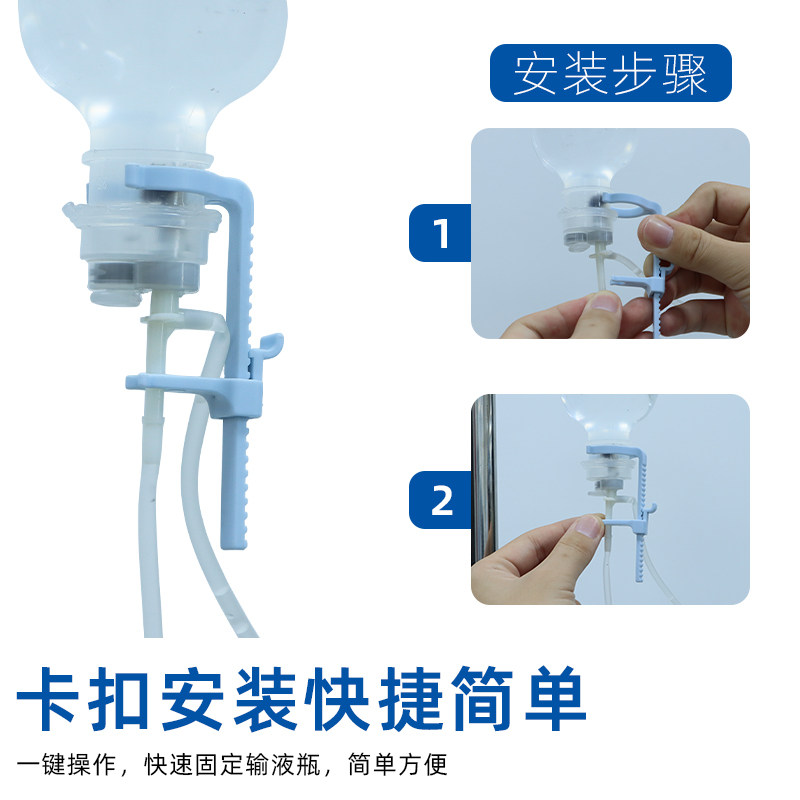 安装步骤

1

2

卡扣安装快捷简单

一键操作，快速固定输液瓶，简单方便