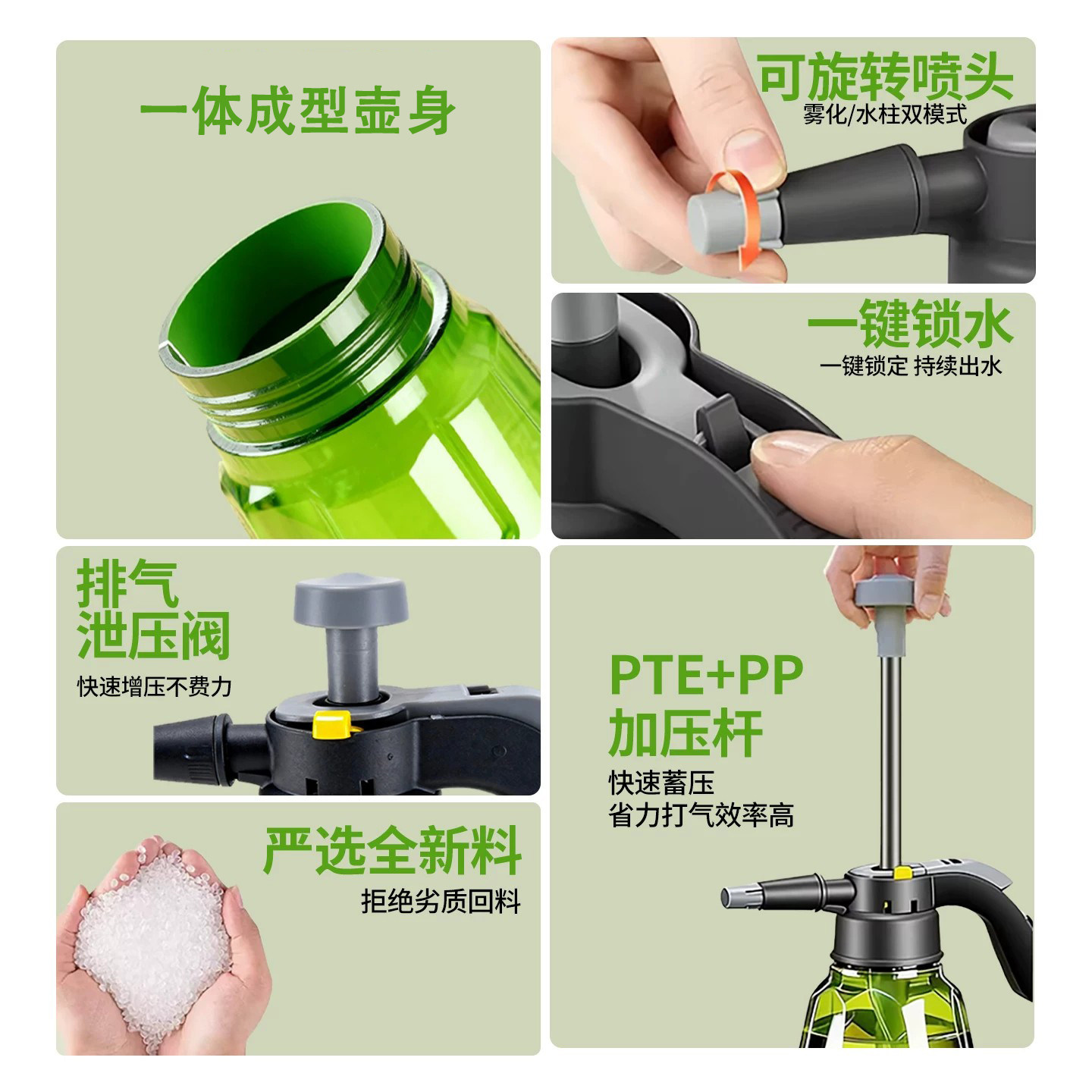 一体成型壶身

可旋转喷头
雾化/水柱双模式

一键锁水
一键锁定 持续出水

排气
泄压阀
快速增压不费力

PTE+PP
加压杆
快速蓄压
省力打气效率高

严选全新料
拒绝劣质回料