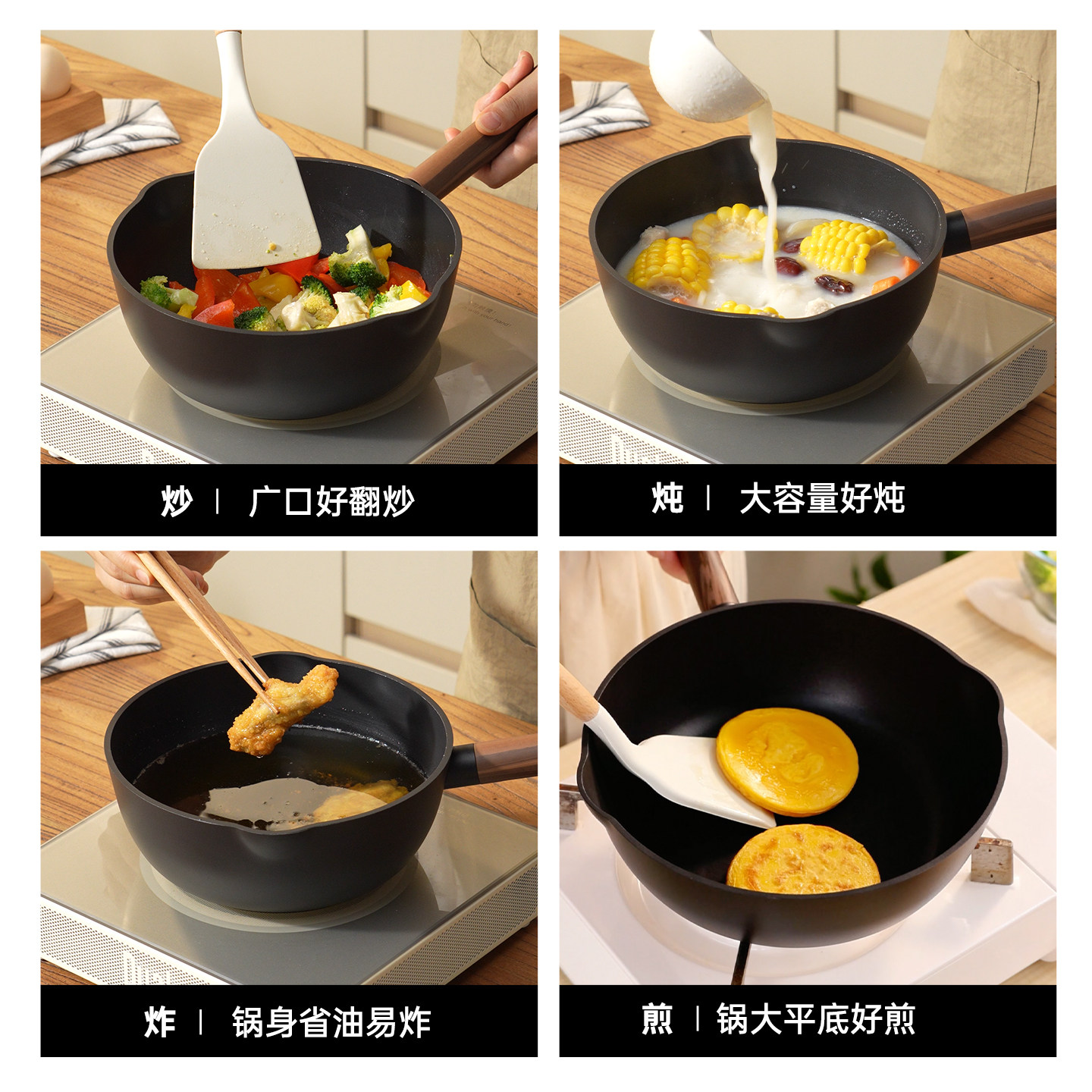 炒 | 广口好翻炒

炖 | 大容量好炖

炸 | 锅身省油易炸

煎 | 锅大平底好煎