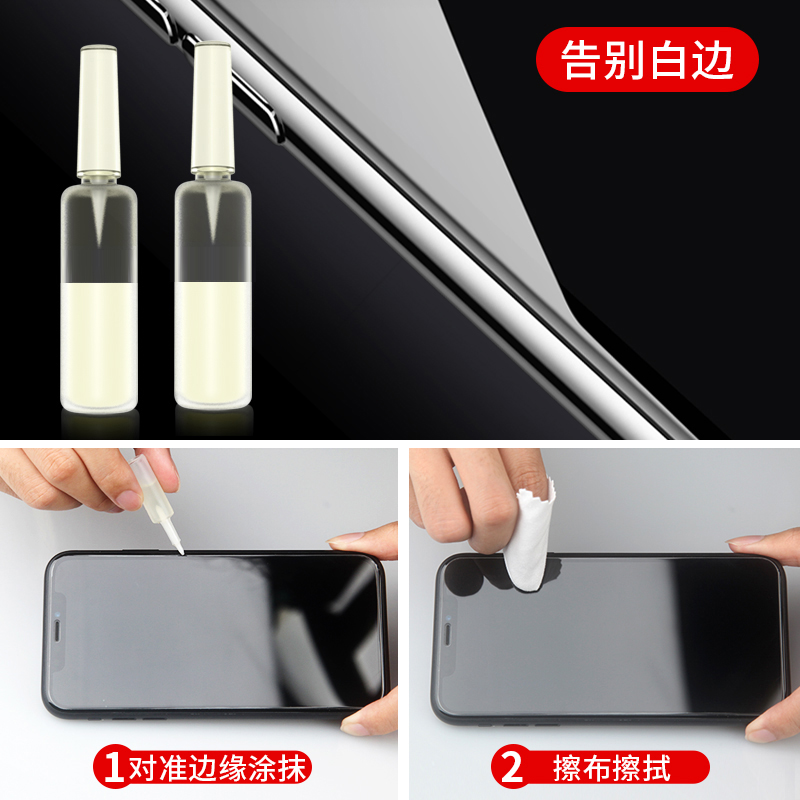 告别白边

1 对准边缘涂抹

2 擦布擦拭