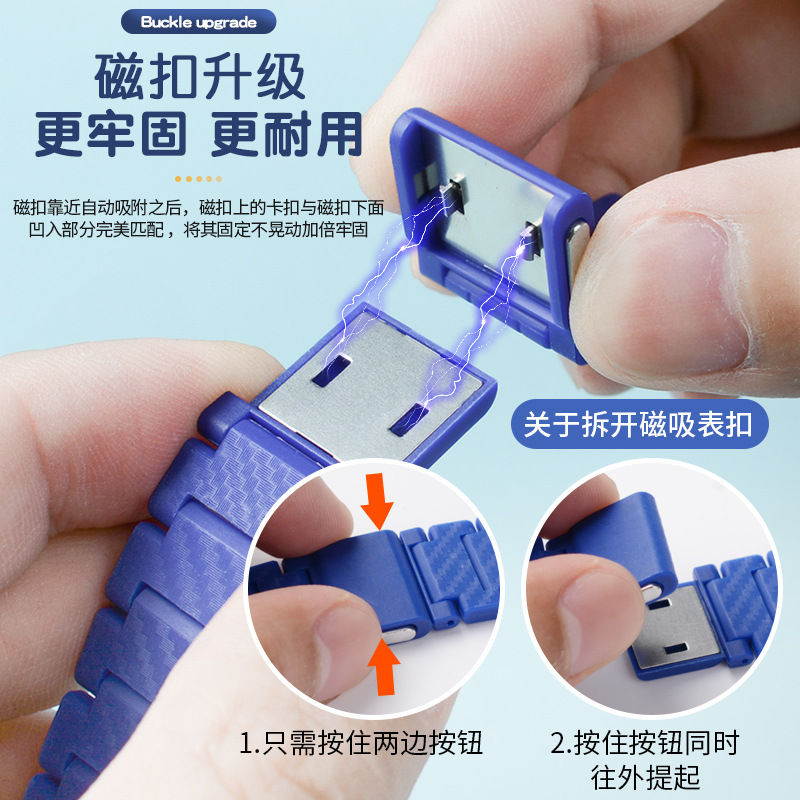 Buckle upgrade

磁扣升级
更牢固 更耐用

磁扣靠近自动吸附之后，磁扣上的卡扣与磁扣下面凹入部分完美匹配，将其固定不晃动加倍牢固

关于拆开磁吸表扣

1.只需按住两边按钮

2.按住按钮同时往外提起