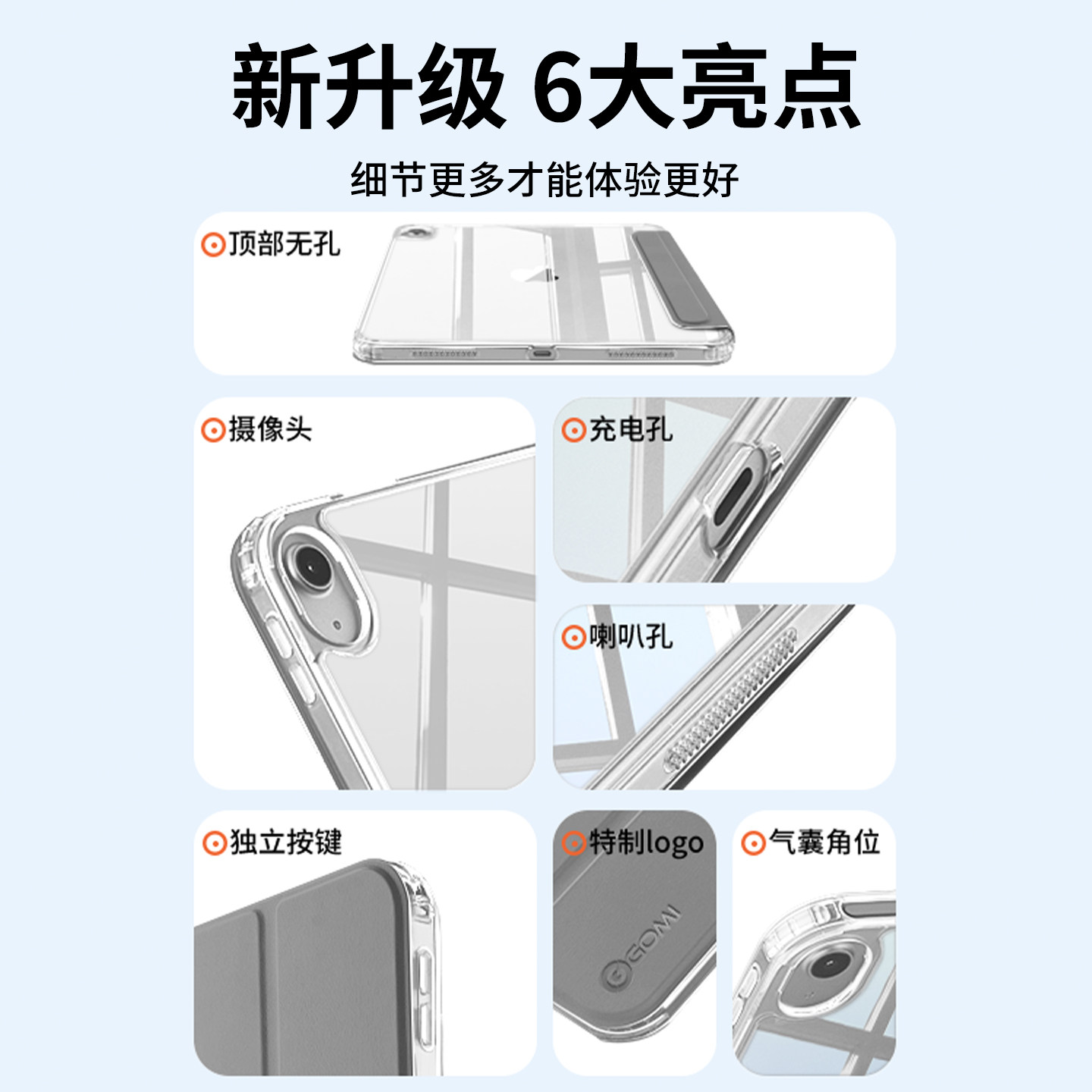 新升级 6大亮点

细节更多才能体验更好

顶部无孔

摄像头

充电孔

喇叭孔

独立按键

特制logo

GOMI

气囊角位