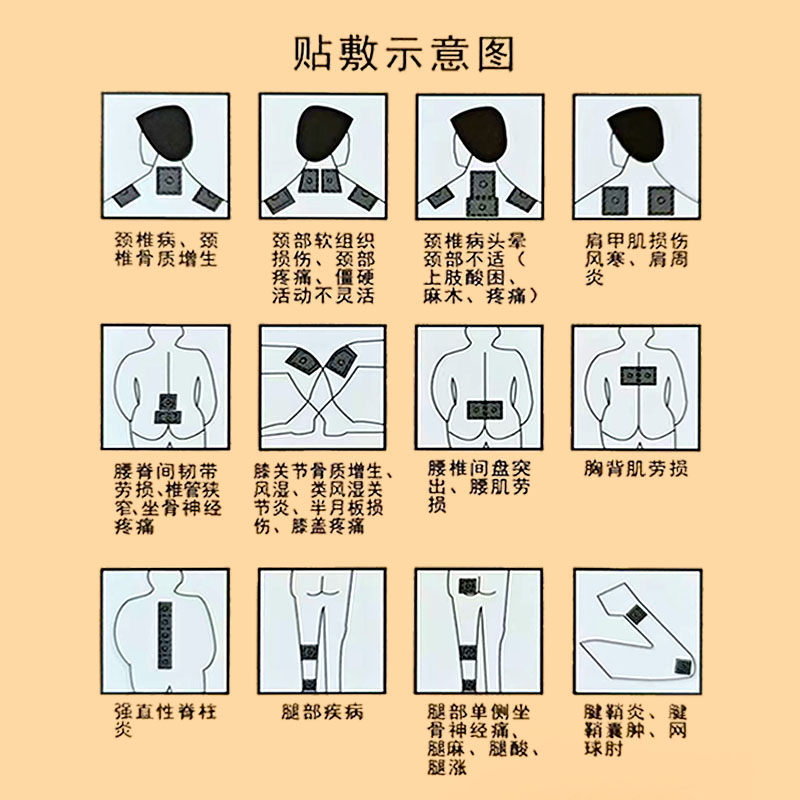 贴敷示意图

颈椎病、颈椎骨质增生

颈部软组织损伤、颈部疼痛、僵硬活动不灵活

颈椎病头晕颈部不适（上肢酸困、麻木、疼痛）

肩甲肌损伤风寒、肩周炎

腰脊间韧带劳损、椎管狭窄、坐骨神经疼痛

膝关节骨质增生、风湿、类风湿关节炎、半月板损伤、膝盖疼痛

腰椎间盘突出、腰肌劳损

胸背肌劳损

强直性脊柱炎

腿部疾病

腿部单侧坐骨神经痛、腿麻、腿酸、腿涨

腱鞘炎、腱鞘囊肿、网球肘