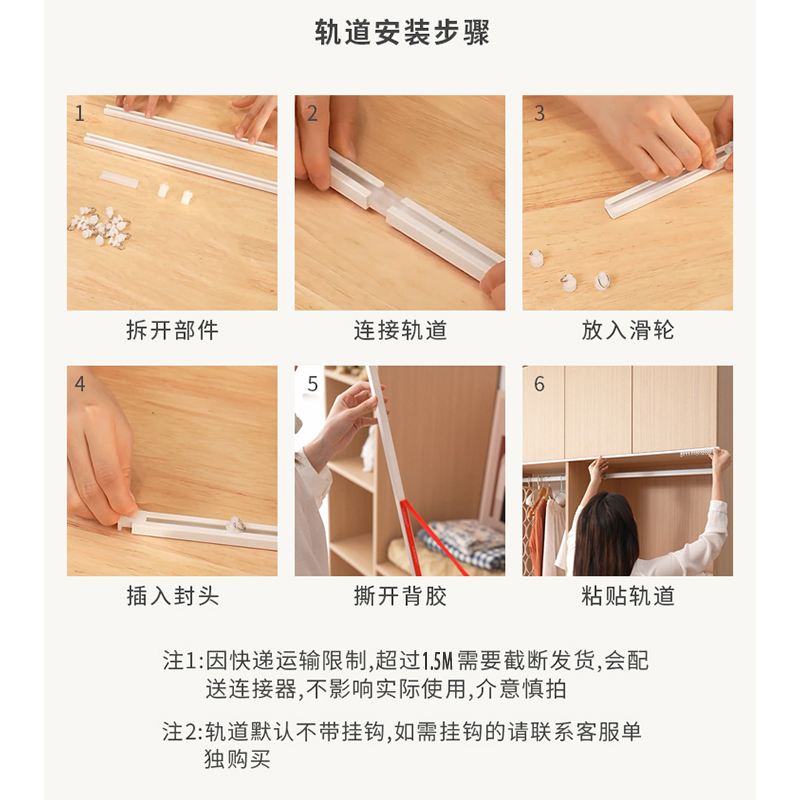 轨道安装步骤

1

拆开部件

2

连接轨道

3

放入滑轮

4

插入封头

5

撕开背胶

6

粘贴轨道

注1:因快递运输限制,超过1.5M需要截断发货,会配送连接器,不影响实际使用,介意慎拍

注2:轨道默认不带挂钩,如需挂钩的请联系客服单独购买