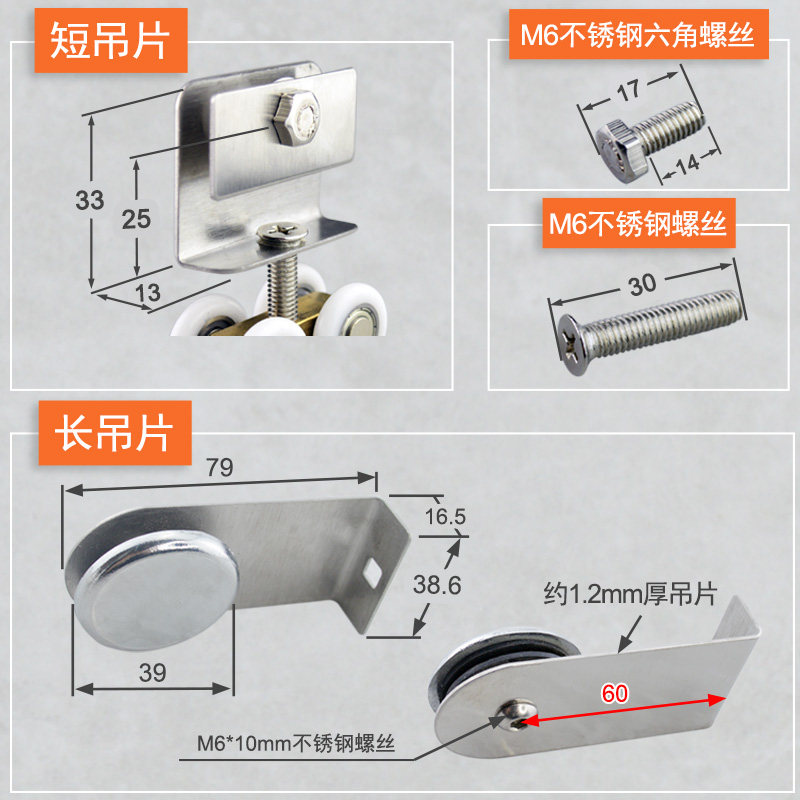 短吊片

33
25
13

M6不锈钢六角螺丝

17
14

M6不锈钢螺丝

30

长吊片

79
16.5
38.6
39

约1.2mm厚吊片

60

M6*10mm不锈钢螺丝