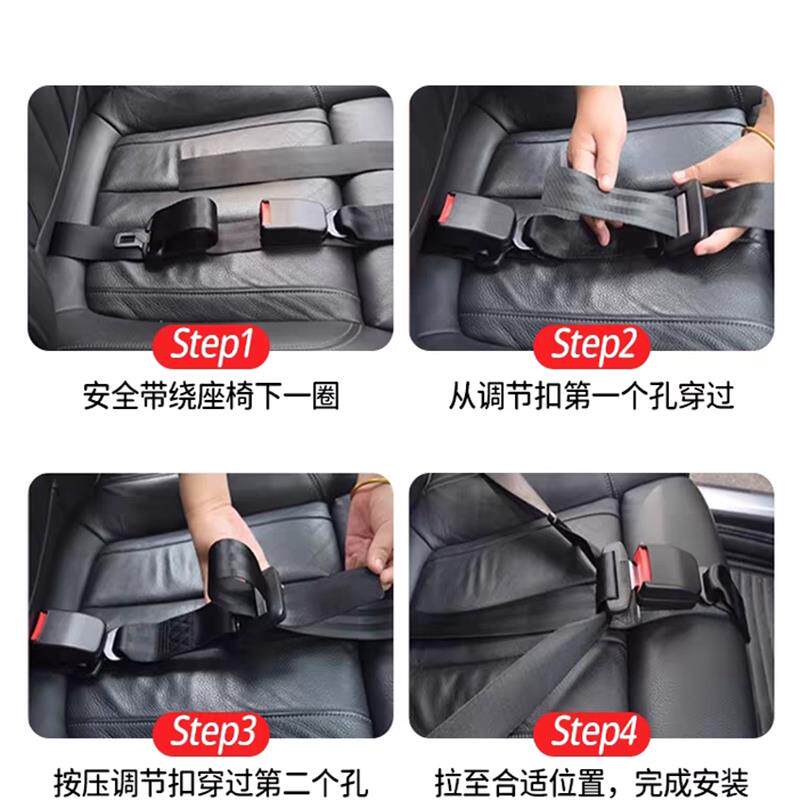 Step1
安全带绕座椅下一圈

Step2
从调节扣第一个孔穿过

Step3
按压调节扣穿过第二个孔

Step4
拉至合适位置，完成安装