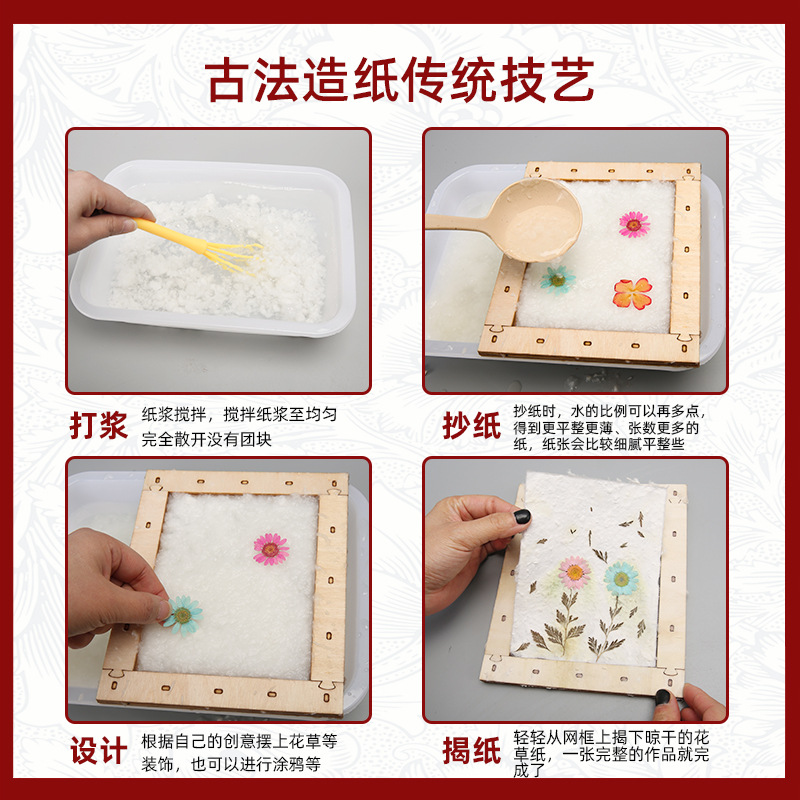 古法造纸传统技艺

打浆 纸浆搅拌，搅拌纸浆至均匀完全散开没有团块

抄纸 抄纸时，水的比例可以再多点，得到更平整更薄、张数更多的纸，纸张会比较细腻平整些

设计 根据自己的创意摆上花草等装饰，也可以进行涂鸦等

揭纸 轻轻从网框上揭下晾干的花草纸，一张完整的作品就完成了