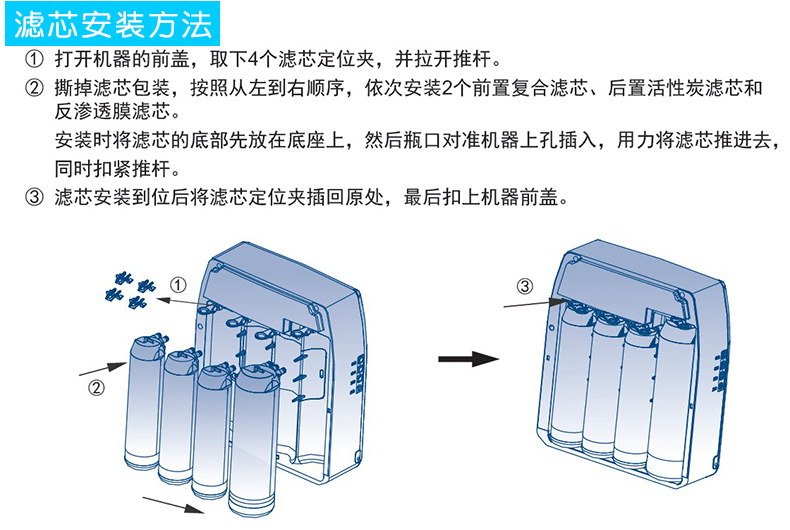 滤芯安装方法

① 打开机器的前盖，取下4个滤芯定位夹，并拉开推杆。

② 撕掉滤芯包装，按照从左到右顺序，依次安装2个前置复合滤芯、后置活性炭滤芯和反渗透膜滤芯。

安装时将滤芯的底部先放在底座上，然后瓶口对准机器上孔插入，用力将滤芯推进去，同时扣紧推杆。

③ 滤芯安装到位后将滤芯定位夹插回原处，最后扣上机器前盖。

①

②

③