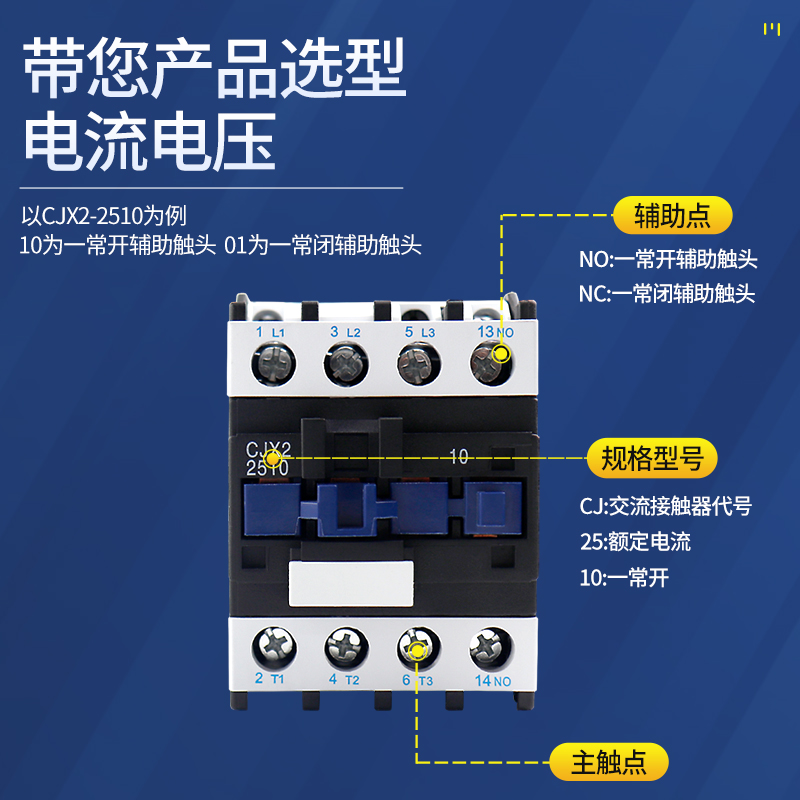 带您产品选型
电流电压

以CJX2-2510为例
10为一常开辅助触头 01为一常闭辅助触头

辅助点
NO:一常开辅助触头
NC:一常闭辅助触头

1 L1 3 L2 5 L3 13 NO

CJX2
2510
10

规格型号
CJ:交流接触器代号
25:额定电流
10:一常开

2 T1 4 T2 6 T3 14 NO

主触点